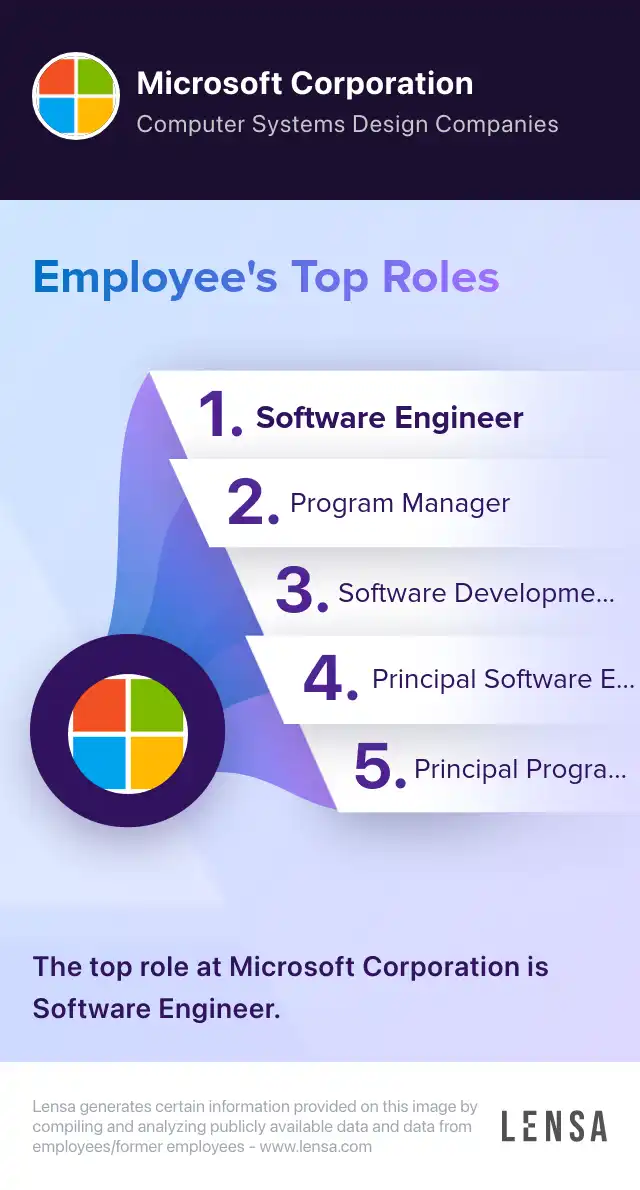 Microsoft Corporation
Computer Systems Design Companies

Employee's Top Roles

1. Software Engineer
2. Program Manager
3. Software Developme...
4. Principal Software E...
5. Principal Progra...

The top role at Microsoft Corporation is Software Engineer.

Lensa generates certain information provided on this image by compiling and analyzing publicly available data and data from employees/former employees - www.lensa.com

LENSA