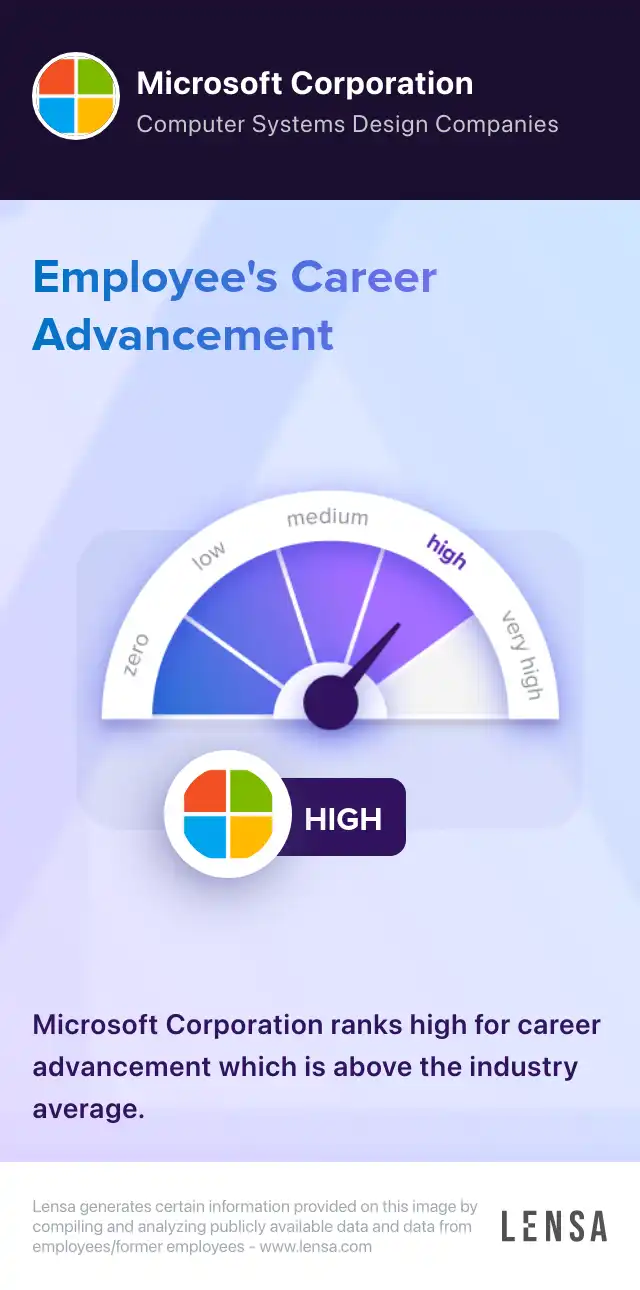 Microsoft Corporation
Computer Systems Design Companies

Employee's Career Advancement

zero
low
medium
high
very high

HIGH

Microsoft Corporation ranks high for career advancement which is above the industry average.

Lensa generates certain information provided on this image by compiling and analyzing publicly available data and data from employees/former employees - www.lensa.com

LENSA