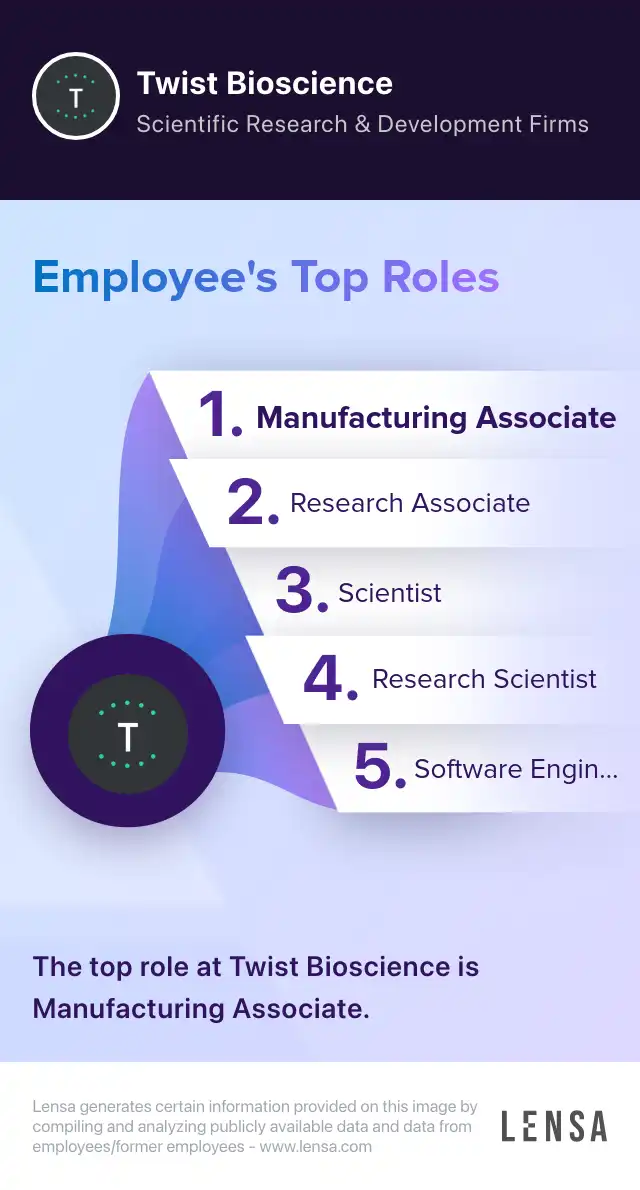 T

Twist Bioscience

Scientific Research & Development Firms

Employee's Top Roles

1. Manufacturing Associate

2. Research Associate

3. Scientist

4. Research Scientist

5. Software Engin...

T

The top role at Twist Bioscience is Manufacturing Associate.

Lensa generates certain information provided on this image by compiling and analyzing publicly available data and data from employees/former employees - www.lensa.com

LENSA