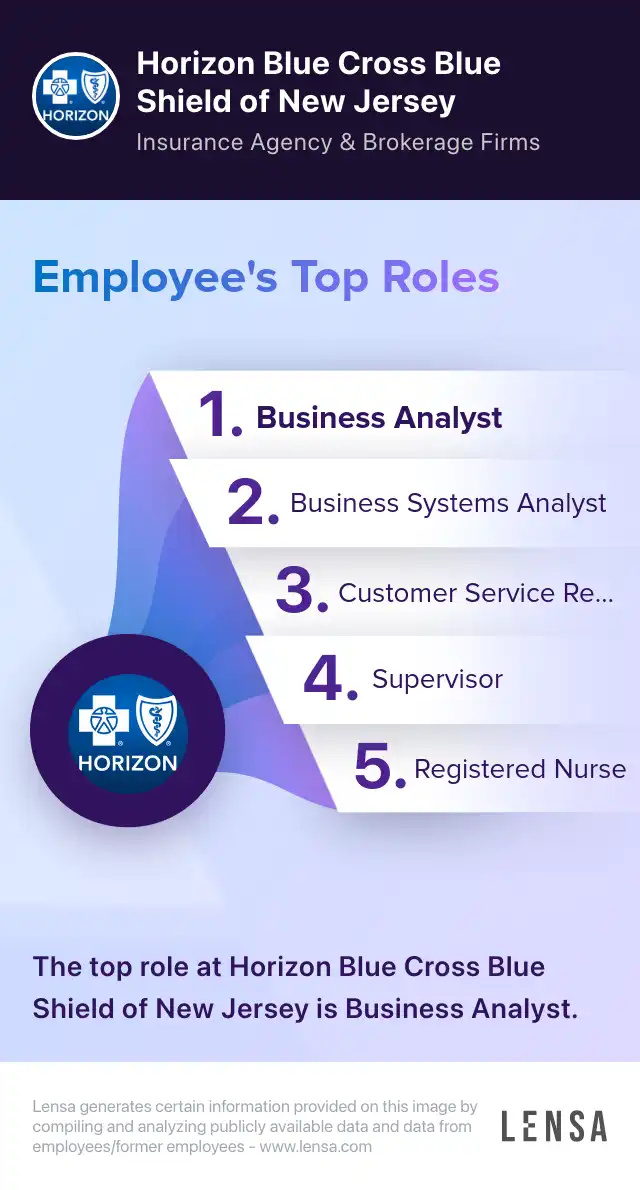 HORIZON

Horizon Blue Cross Blue Shield of New Jersey

Insurance Agency & Brokerage Firms

Employee's Top Roles

1. Business Analyst

2. Business Systems Analyst

3. Customer Service Re...

4. Supervisor

5. Registered Nurse

HORIZON

The top role at Horizon Blue Cross Blue Shield of New Jersey is Business Analyst.

Lensa generates certain information provided on this image by compiling and analyzing publicly available data and data from employees/former employees - www.lensa.com

LENSA