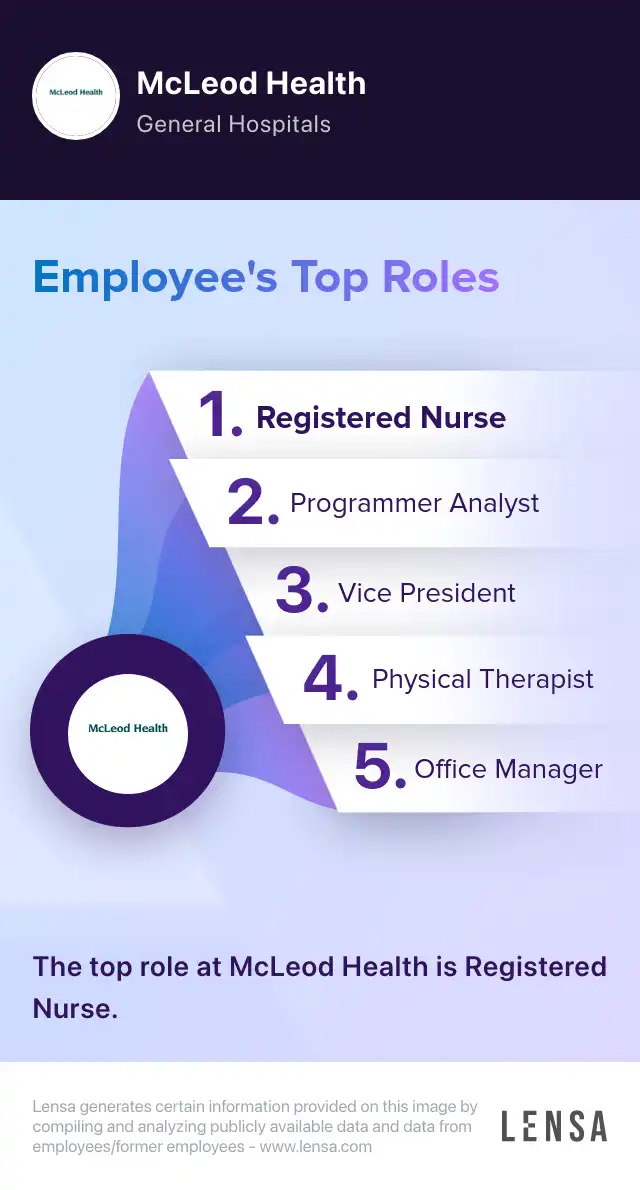 McLeod Health

McLeod Health
General Hospitals

Employee's Top Roles

1. Registered Nurse
2. Programmer Analyst
3. Vice President
4. Physical Therapist
5. Office Manager

McLeod Health

The top role at McLeod Health is Registered Nurse.

Lensa generates certain information provided on this image by compiling and analyzing publicly available data and data from employees/former employees - www.lensa.com

LENSA