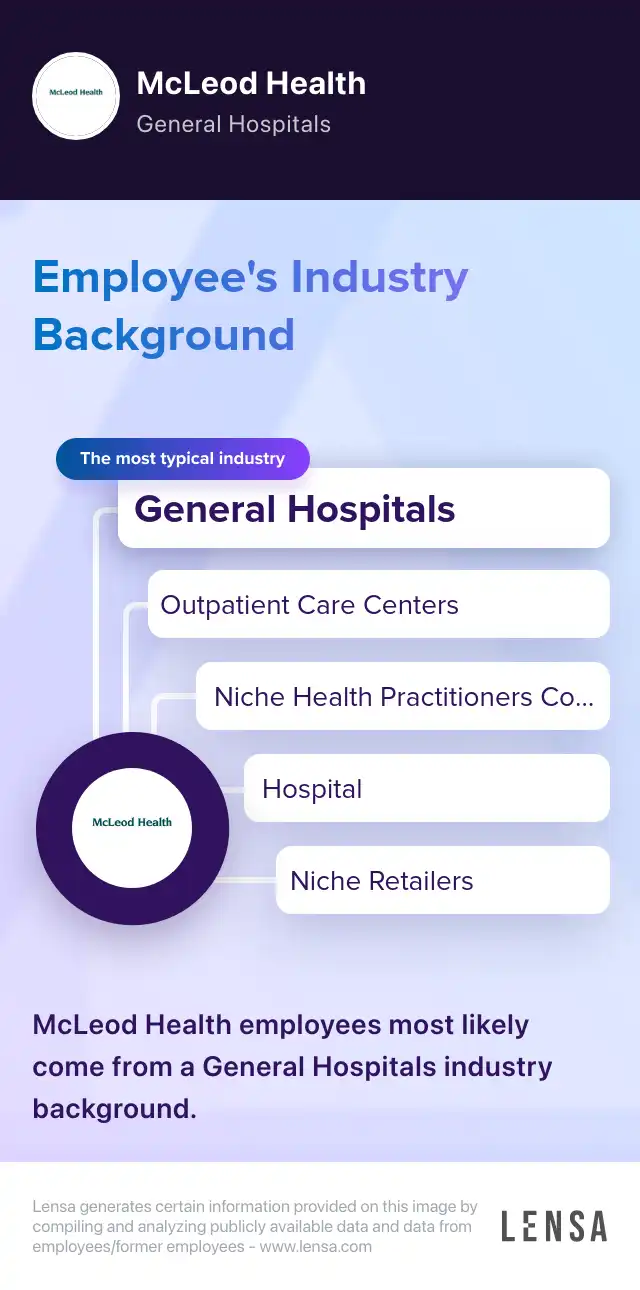 McLeod Health

McLeod Health
General Hospitals

Employee's Industry Background

The most typical industry
General Hospitals
Outpatient Care Centers
Niche Health Practitioners Co...
Hospital
Niche Retailers

McLeod Health

McLeod Health employees most likely come from a General Hospitals industry background.

Lensa generates certain information provided on this image by compiling and analyzing publicly available data and data from employees/former employees - www.lensa.com

LENSA