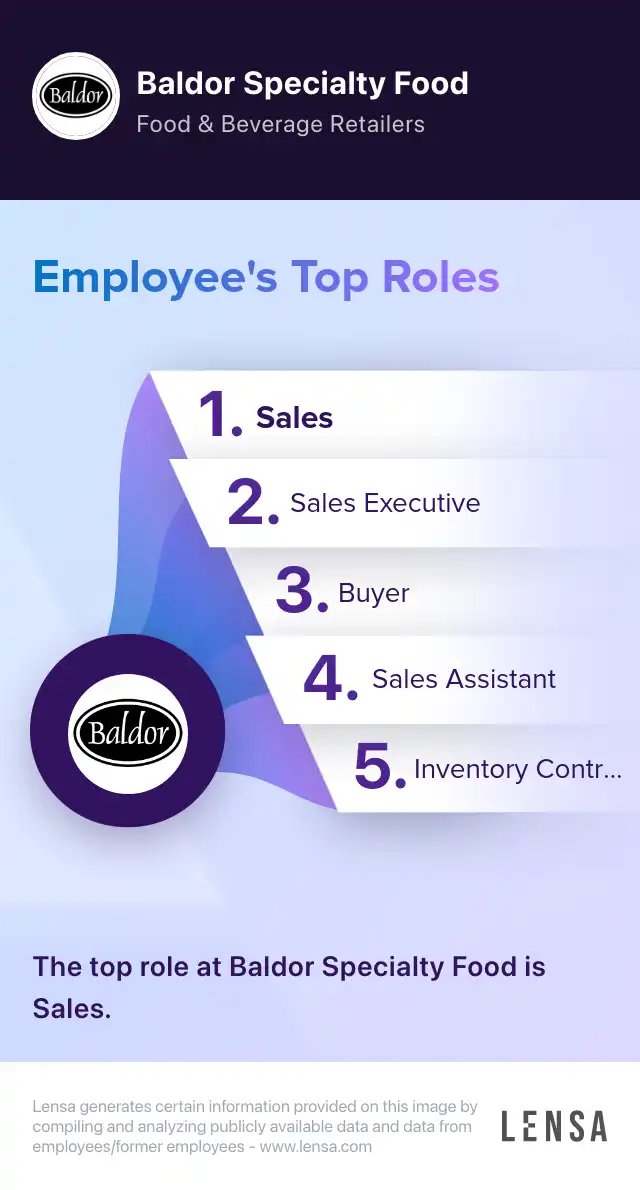 Baldor

Baldor Specialty Food
Food & Beverage Retailers

Employee's Top Roles

1. Sales
2. Sales Executive
3. Buyer
4. Sales Assistant
5. Inventory Contr...

Baldor

The top role at Baldor Specialty Food is Sales.

Lensa generates certain information provided on this image by compiling and analyzing publicly available data and data from employees/former employees - www.lensa.com

LENSA