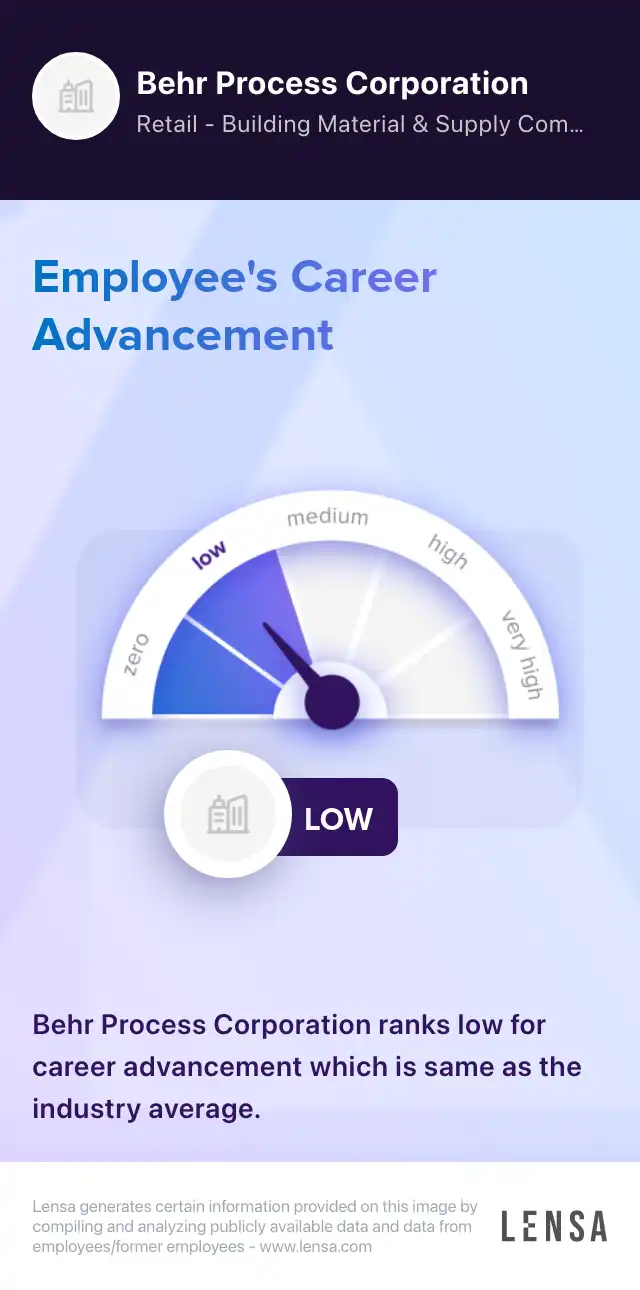 Behr Process Corporation
Retail - Building Material & Supply Com...

Employee's Career Advancement

zero
low
medium
high
very high

LOW

Behr Process Corporation ranks low for career advancement which is same as the industry average.

Lensa generates certain information provided on this image by compiling and analyzing publicly available data and data from employees/former employees - www.lensa.com

LENSA