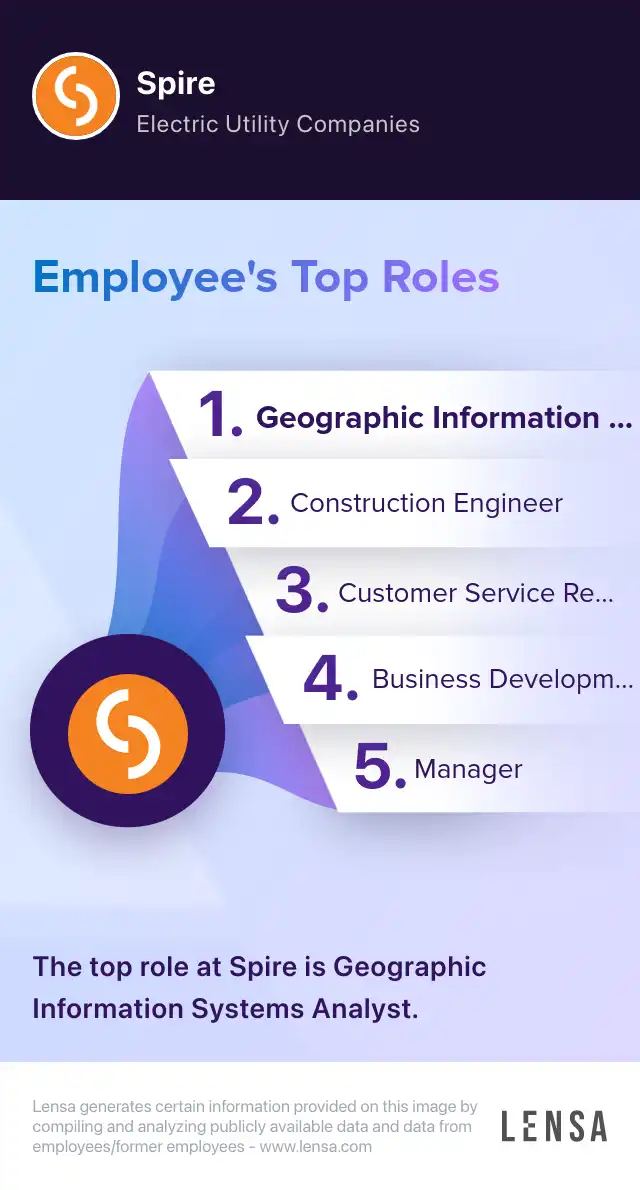 Spire
Electric Utility Companies

Employee's Top Roles

1. Geographic Information ...
2. Construction Engineer
3. Customer Service Re...
4. Business Developm...
5. Manager

The top role at Spire is Geographic Information Systems Analyst.

Lensa generates certain information provided on this image by compiling and analyzing publicly available data and data from employees/former employees - www.lensa.com

LENSA