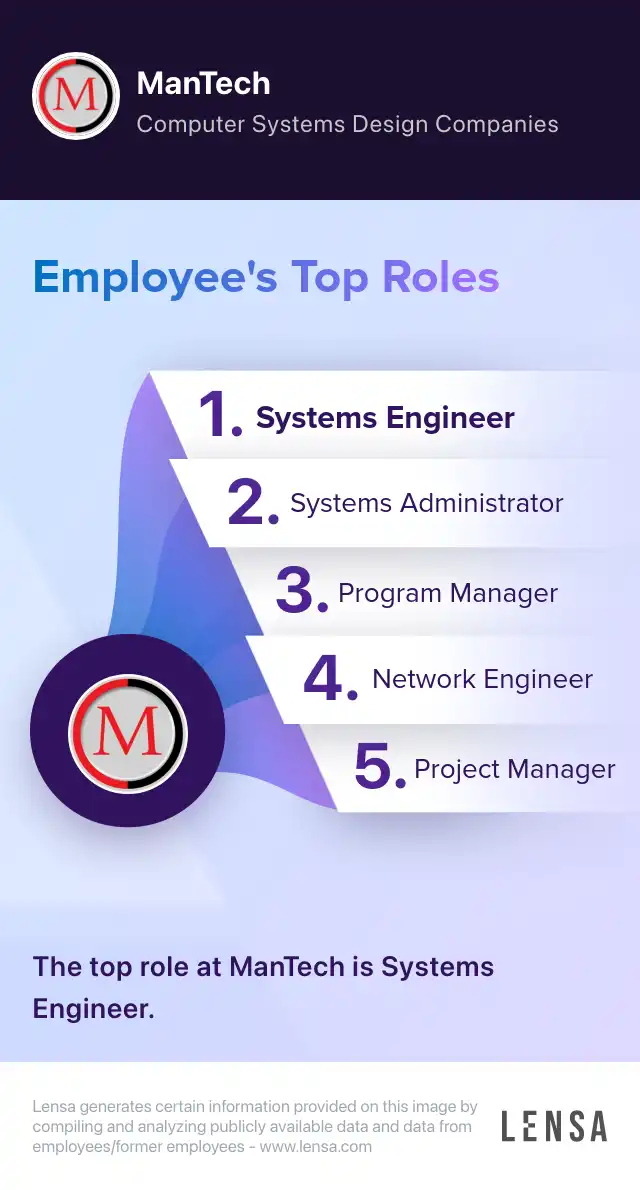 M

ManTech

Computer Systems Design Companies

Employee's Top Roles

1. Systems Engineer

2. Systems Administrator

3. Program Manager

4. Network Engineer

5. Project Manager

M

The top role at ManTech is Systems Engineer.

Lensa generates certain information provided on this image by compiling and analyzing publicly available data and data from employees/former employees - www.lensa.com

LENSA