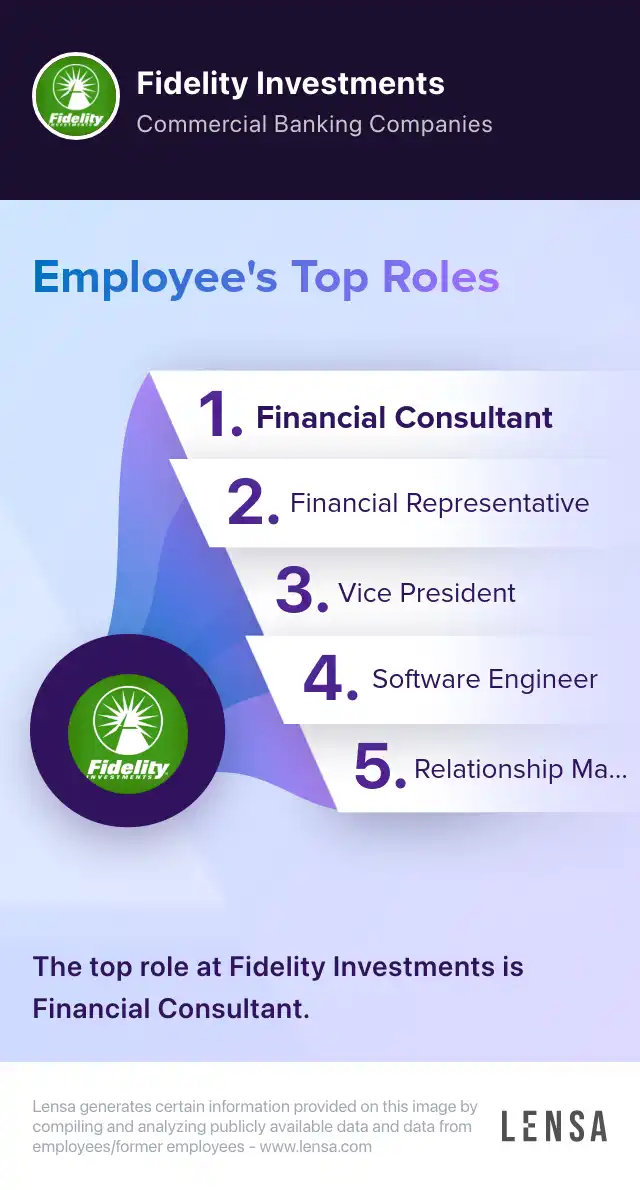 Fidelity INVESTMENTS

Fidelity Investments
Commercial Banking Companies

Employee's Top Roles

1. Financial Consultant

2. Financial Representative

3. Vice President

4. Software Engineer

5. Relationship Ma...

Fidelity INVESTMENTS

The top role at Fidelity Investments is Financial Consultant.

Lensa generates certain information provided on this image by compiling and analyzing publicly available data and data from employees/former employees - www.lensa.com

LENSA