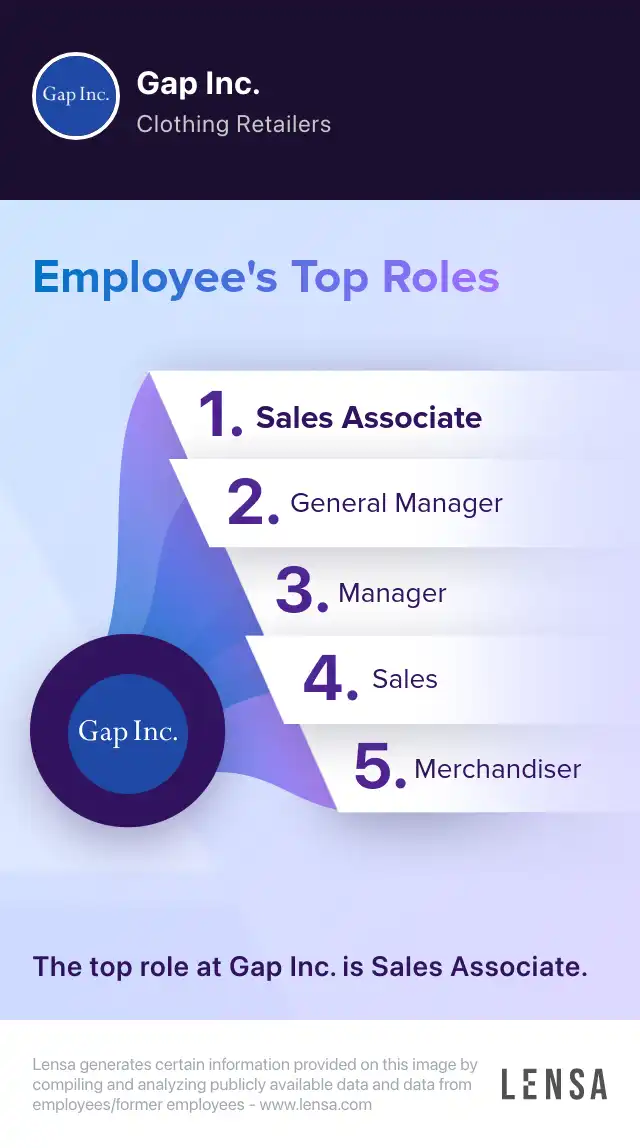 Gap Inc.

Gap Inc.
Clothing Retailers

Employee's Top Roles

1. Sales Associate
2. General Manager
3. Manager
4. Sales
5. Merchandiser

Gap Inc.

The top role at Gap Inc. is Sales Associate.

Lensa generates certain information provided on this image by compiling and analyzing publicly available data and data from employees/former employees - www.lensa.com

LENSA