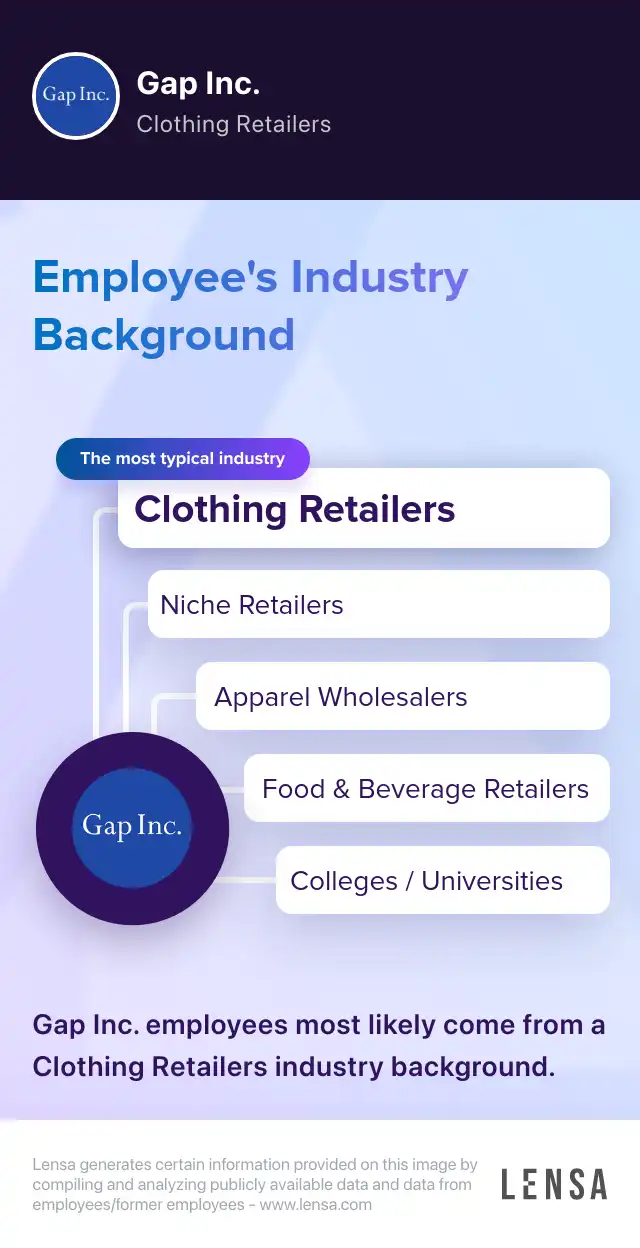 Gap Inc.

Gap Inc.
Clothing Retailers

Employee's Industry Background

The most typical industry

Clothing Retailers

Niche Retailers

Apparel Wholesalers

Food & Beverage Retailers

Colleges / Universities

Gap Inc.

Gap Inc. employees most likely come from a Clothing Retailers industry background.

Lensa generates certain information provided on this image by compiling and analyzing publicly available data and data from employees/former employees - www.lensa.com

LENSA