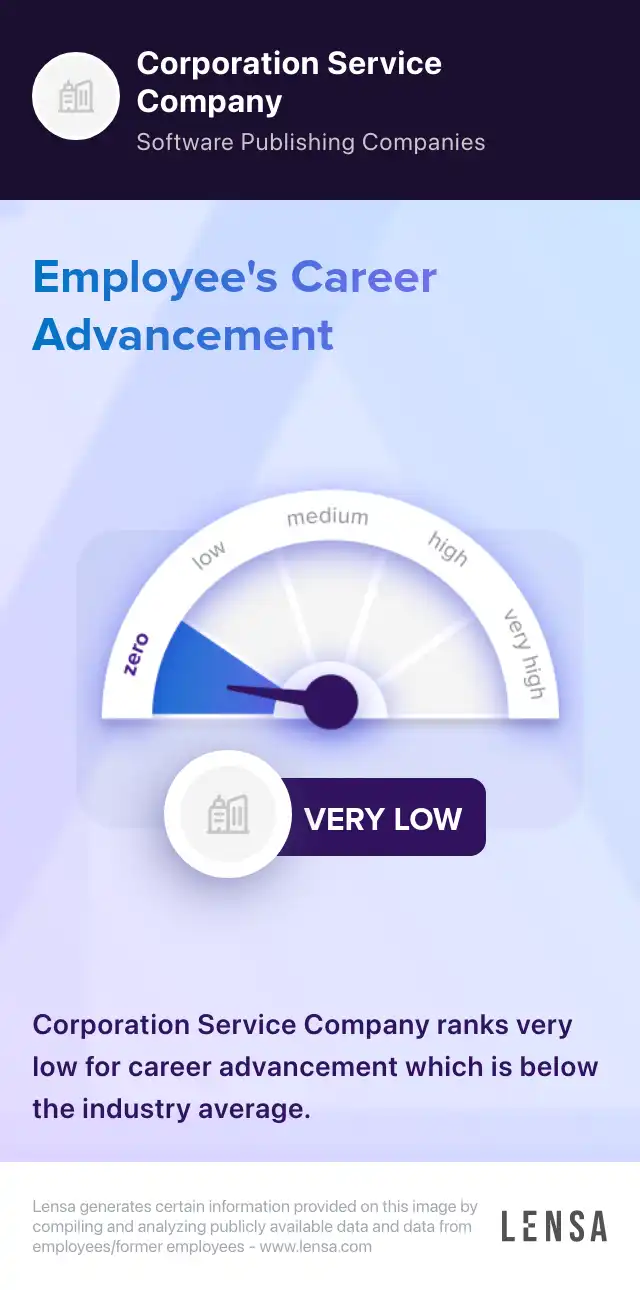 Corporation Service Company
Software Publishing Companies

Employee's Career Advancement

zero
low
medium
high
very high

VERY LOW

Corporation Service Company ranks very low for career advancement which is below the industry average.

Lensa generates certain information provided on this image by compiling and analyzing publicly available data and data from employees/former employees - www.lensa.com

LENSA