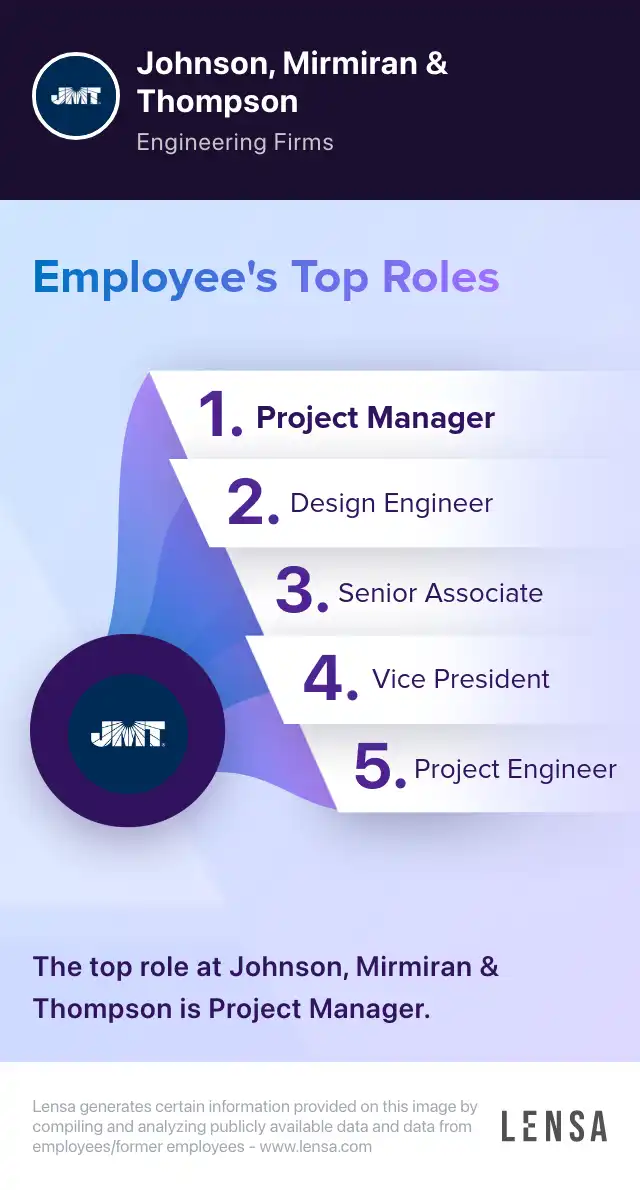 JMT

Johnson, Mirmiran & Thompson

Engineering Firms

Employee's Top Roles

1. Project Manager

2. Design Engineer

3. Senior Associate

4. Vice President

5. Project Engineer

JMT

The top role at Johnson, Mirmiran & Thompson is Project Manager.

Lensa generates certain information provided on this image by compiling and analyzing publicly available data and data from employees/former employees - www.lensa.com

LENSA