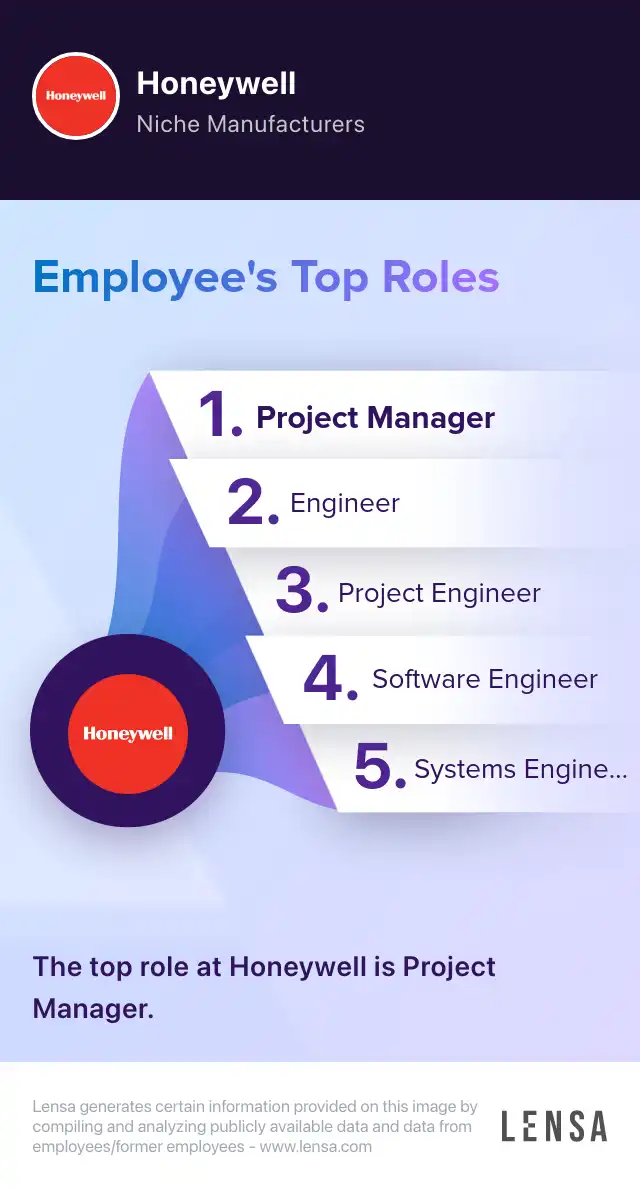 Honeywell

Honeywell
Niche Manufacturers

Employee's Top Roles

1. Project Manager
2. Engineer
3. Project Engineer
4. Software Engineer
5. Systems Engine...

Honeywell

The top role at Honeywell is Project Manager.

Lensa generates certain information provided on this image by compiling and analyzing publicly available data and data from employees/former employees - www.lensa.com

LENSA