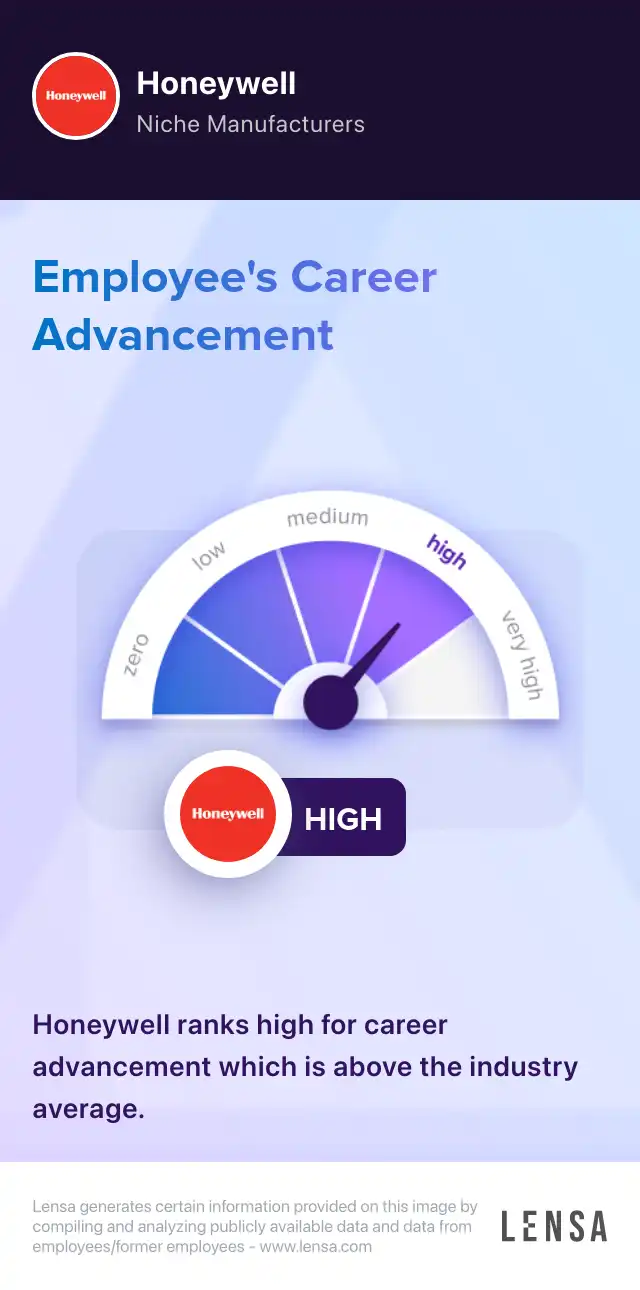 Honeywell

Honeywell
Niche Manufacturers

Employee's Career Advancement

zero
low
medium
high
very high

Honeywell
HIGH

Honeywell ranks high for career advancement which is above the industry average.

Lensa generates certain information provided on this image by compiling and analyzing publicly available data and data from employees/former employees - www.lensa.com

LENSA