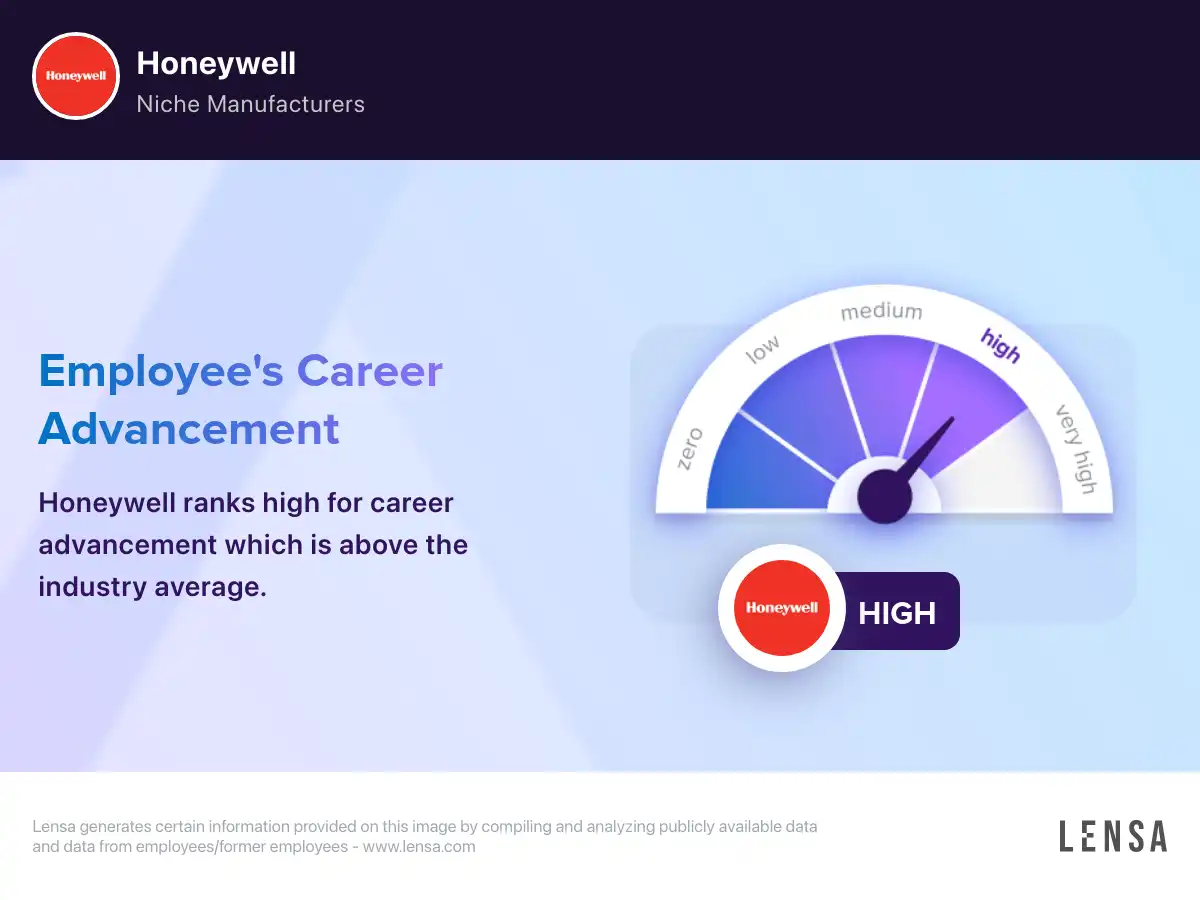 Honeywell

Honeywell
Niche Manufacturers

Employee's Career Advancement

Honeywell ranks high for career advancement which is above the industry average.

zero
low
medium
high
very high

Honeywell
HIGH

Lensa generates certain information provided on this image by compiling and analyzing publicly available data and data from employees/former employees - www.lensa.com

LENSA