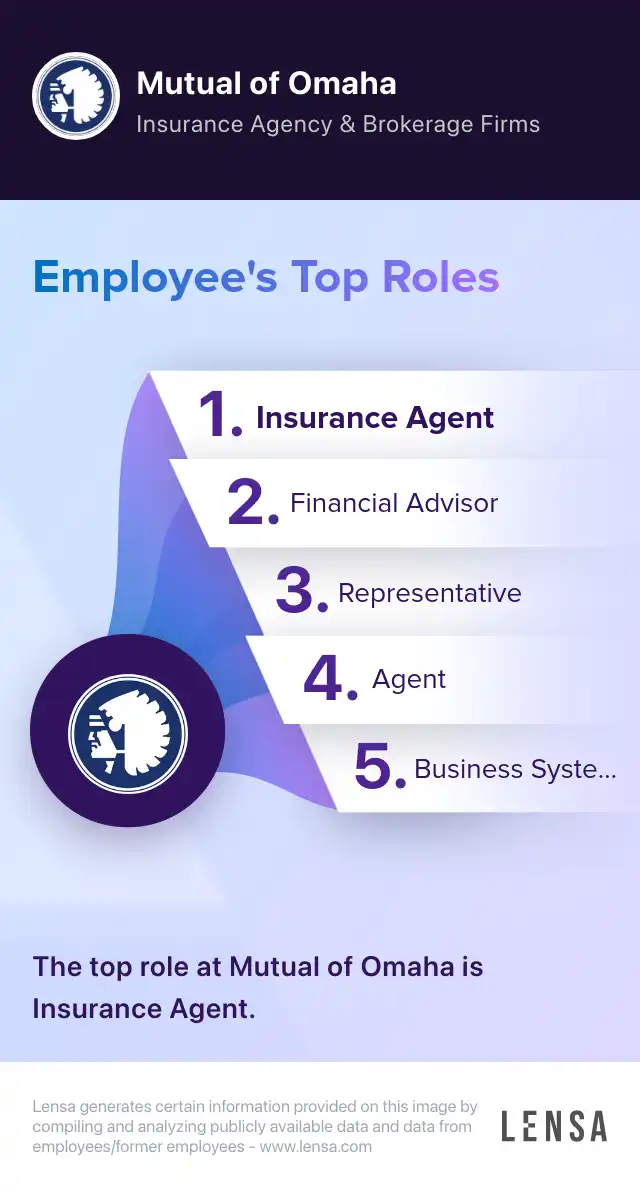 Mutual of Omaha
Insurance Agency & Brokerage Firms

Employee's Top Roles

1. Insurance Agent
2. Financial Advisor
3. Representative
4. Agent
5. Business Syste...

The top role at Mutual of Omaha is Insurance Agent.

Lensa generates certain information provided on this image by compiling and analyzing publicly available data and data from employees/former employees - www.lensa.com

LENSA