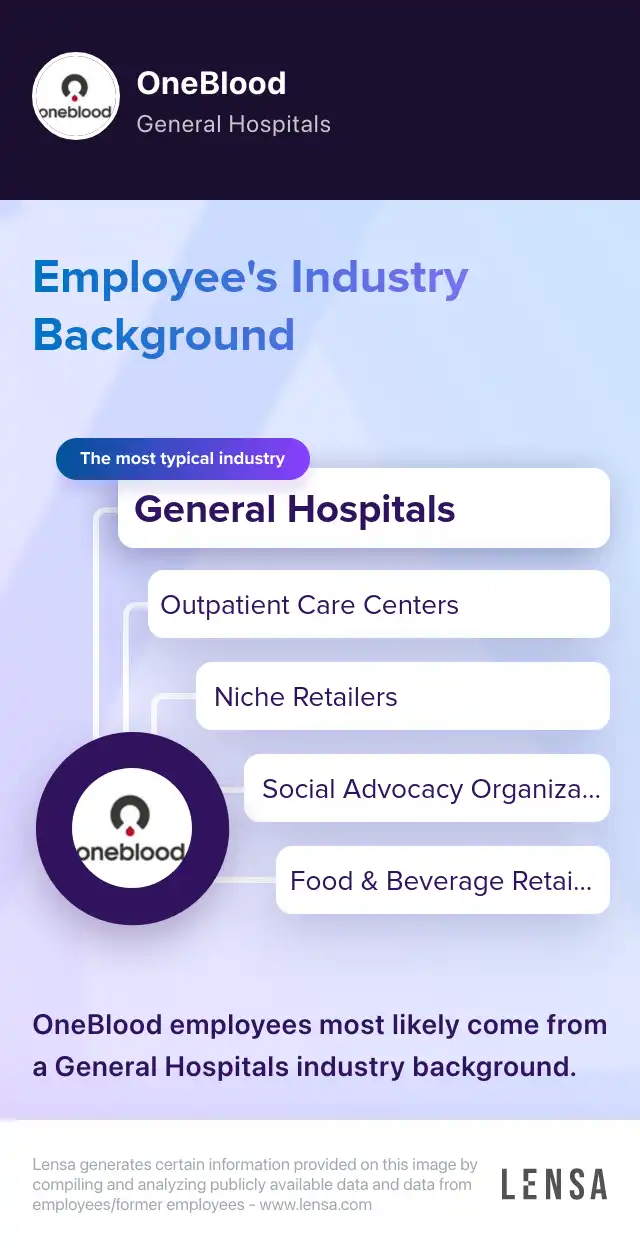 oneblood

OneBlood

General Hospitals

Employee's Industry Background

The most typical industry

General Hospitals

Outpatient Care Centers

Niche Retailers

Social Advocacy Organiza...

Food & Beverage Retai...

oneblood

OneBlood employees most likely come from a General Hospitals industry background.

Lensa generates certain information provided on this image by compiling and analyzing publicly available data and data from employees/former employees - www.lensa.com

LENSA