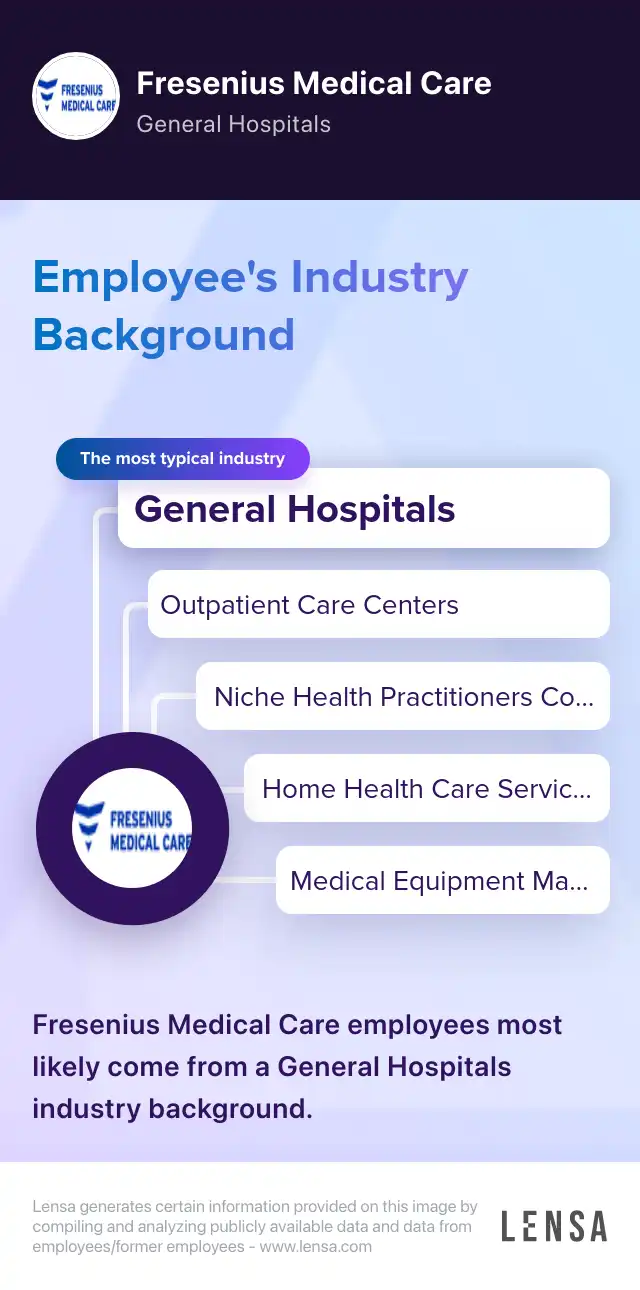 FRESENIUS MEDICAL CARE

Fresenius Medical Care
General Hospitals

Employee's Industry Background

The most typical industry

General Hospitals

Outpatient Care Centers

Niche Health Practitioners Co...

Home Health Care Servic...

Medical Equipment Ma...

FRESENIUS MEDICAL CARE

Fresenius Medical Care employees most likely come from a General Hospitals industry background.

Lensa generates certain information provided on this image by compiling and analyzing publicly available data and data from employees/former employees - www.lensa.com

LENSA