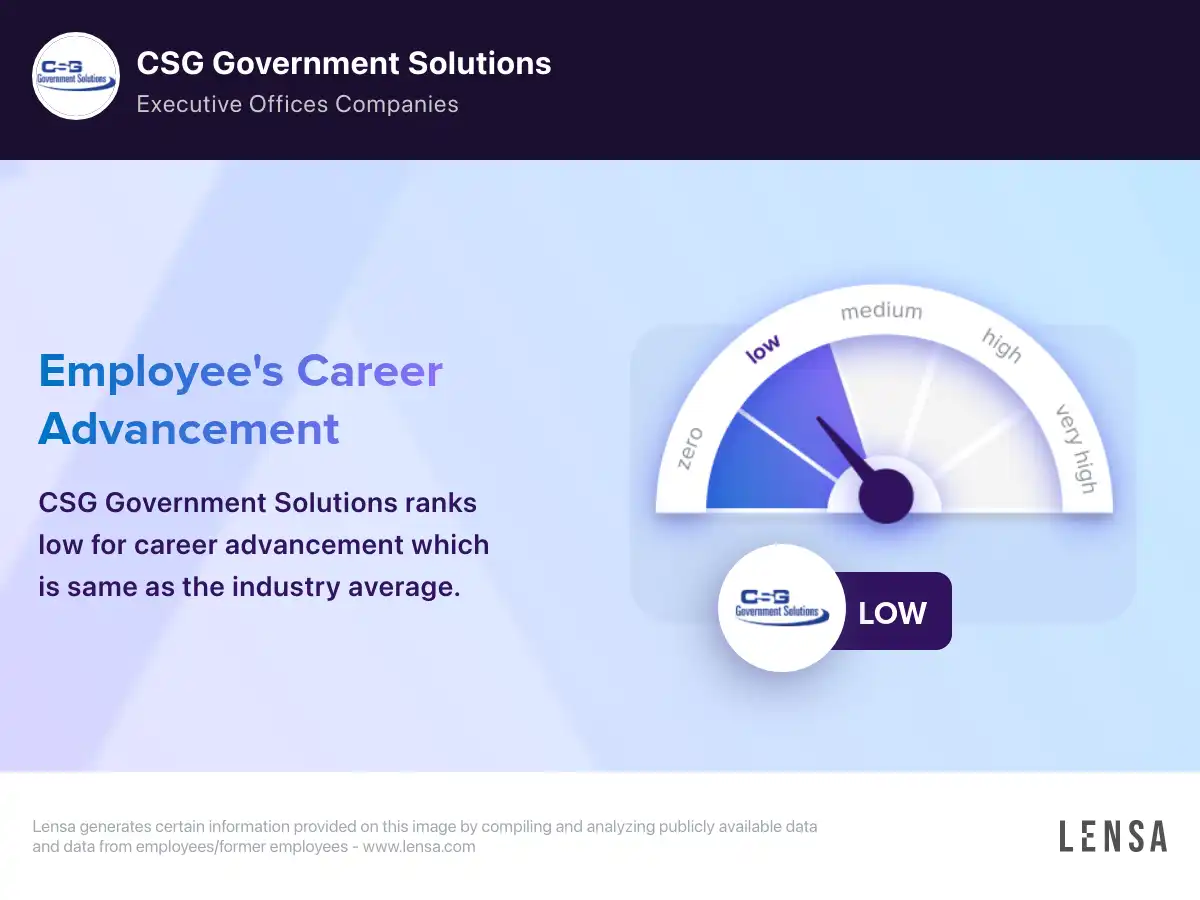 CSG Government Solutions

CSG Government Solutions
Executive Offices Companies

Employee's Career Advancement

CSG Government Solutions ranks low for career advancement which is same as the industry average.

zero
low
medium
high
very high

CSG Government Solutions
LOW

Lensa generates certain information provided on this image by compiling and analyzing publicly available data and data from employees/former employees - www.lensa.com

LENSA