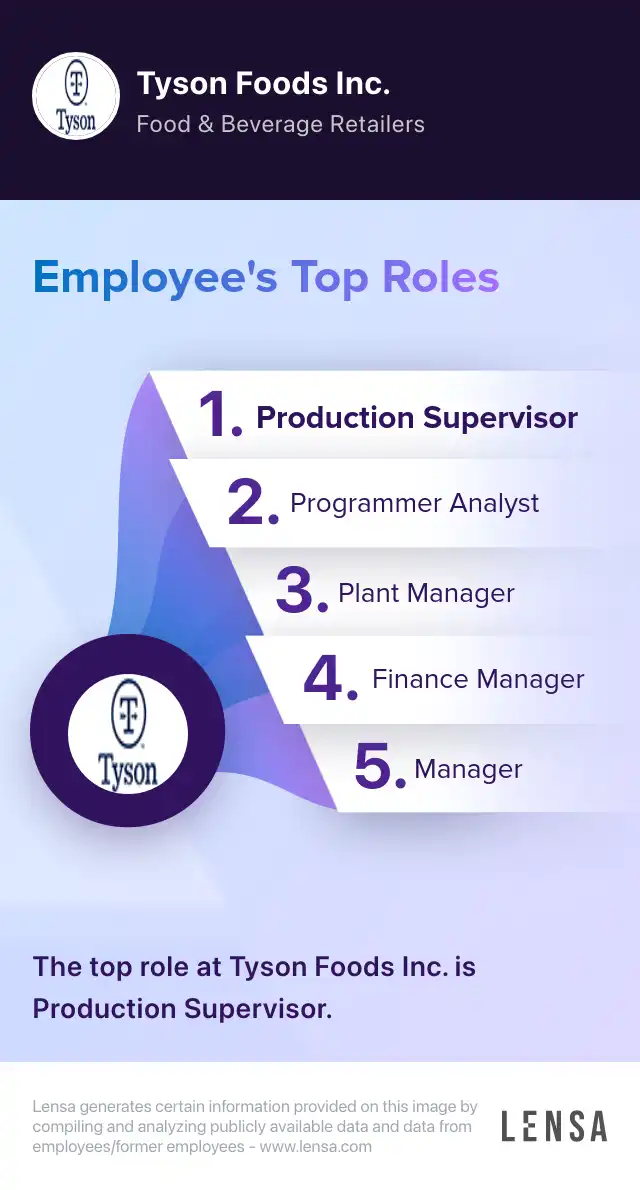 Tyson

Tyson Foods Inc.

Food & Beverage Retailers

Employee's Top Roles

1. Production Supervisor

2. Programmer Analyst

3. Plant Manager

4. Finance Manager

5. Manager

Tyson

The top role at Tyson Foods Inc. is Production Supervisor.

Lensa generates certain information provided on this image by compiling and analyzing publicly available data and data from employees/former employees - www.lensa.com

LENSA