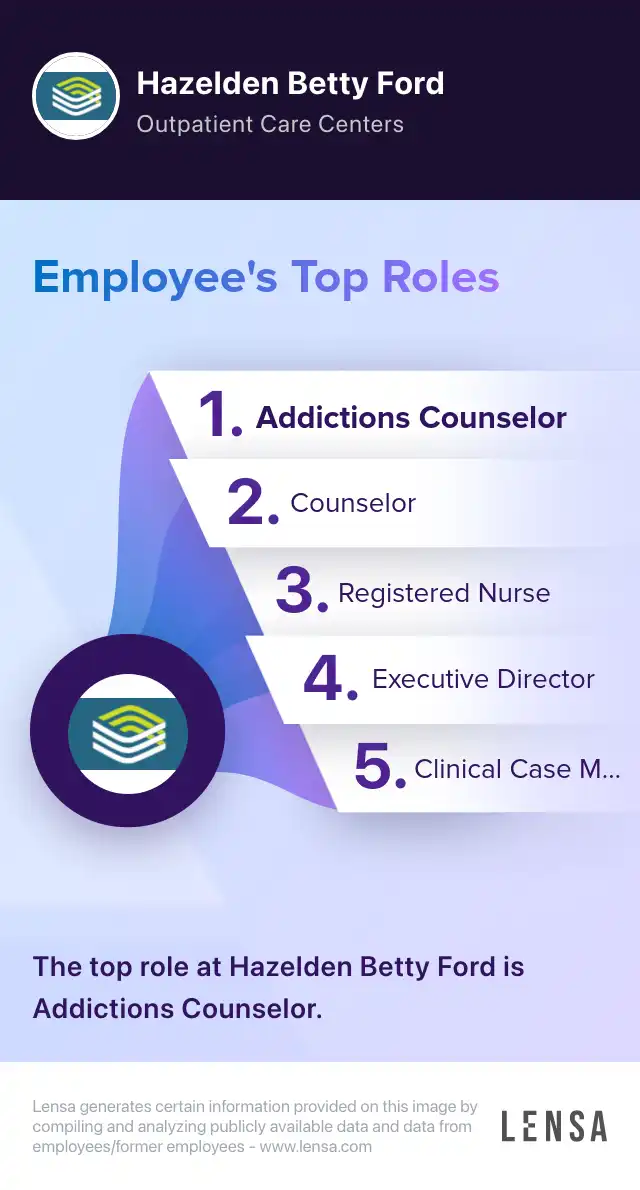 Hazelden Betty Ford
Outpatient Care Centers

Employee's Top Roles

1. Addictions Counselor
2. Counselor
3. Registered Nurse
4. Executive Director
5. Clinical Case M...

The top role at Hazelden Betty Ford is Addictions Counselor.

Lensa generates certain information provided on this image by compiling and analyzing publicly available data and data from employees/former employees - www.lensa.com

LENSA