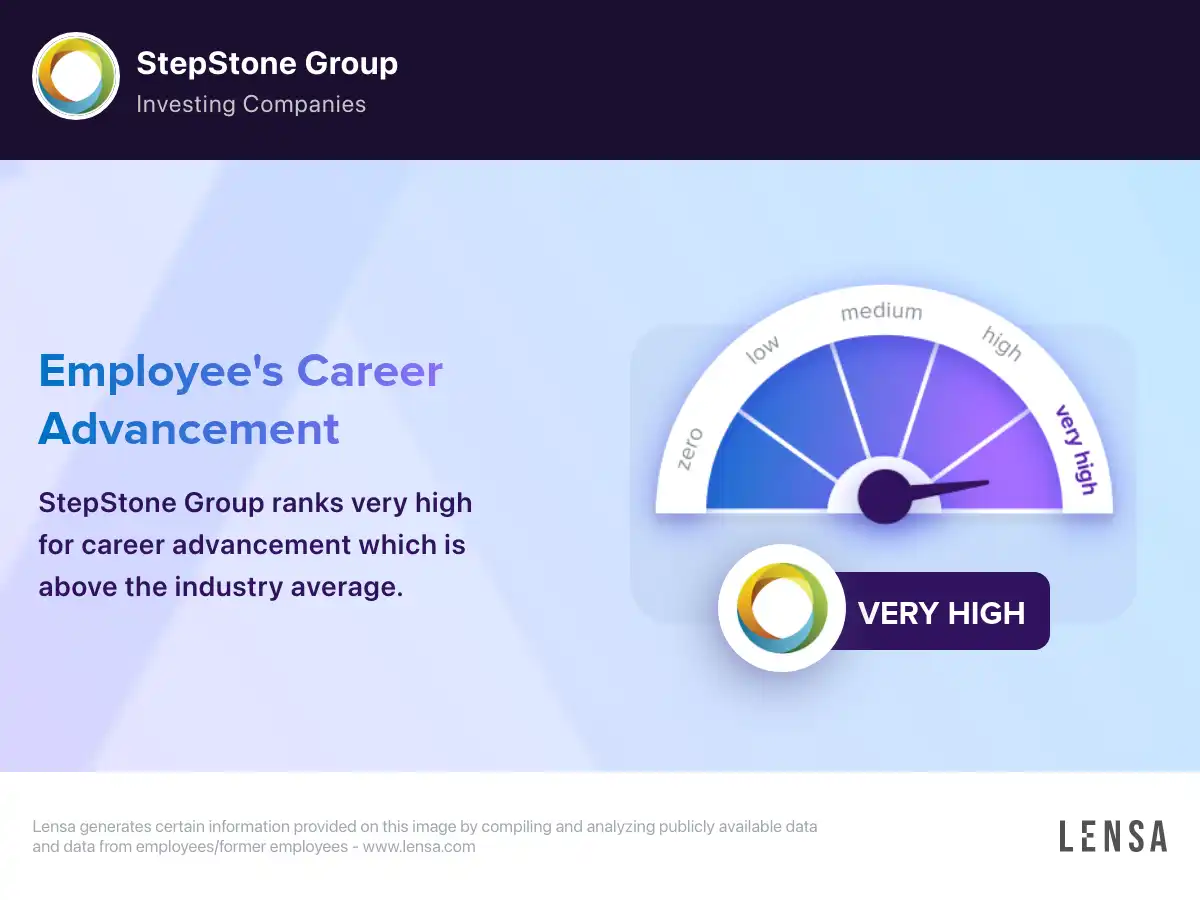 StepStone Group
Investing Companies

Employee's Career Advancement

StepStone Group ranks very high for career advancement which is above the industry average.

zero
low
medium
high
very high

VERY HIGH

Lensa generates certain information provided on this image by compiling and analyzing publicly available data and data from employees/former employees - www.lensa.com

LENSA