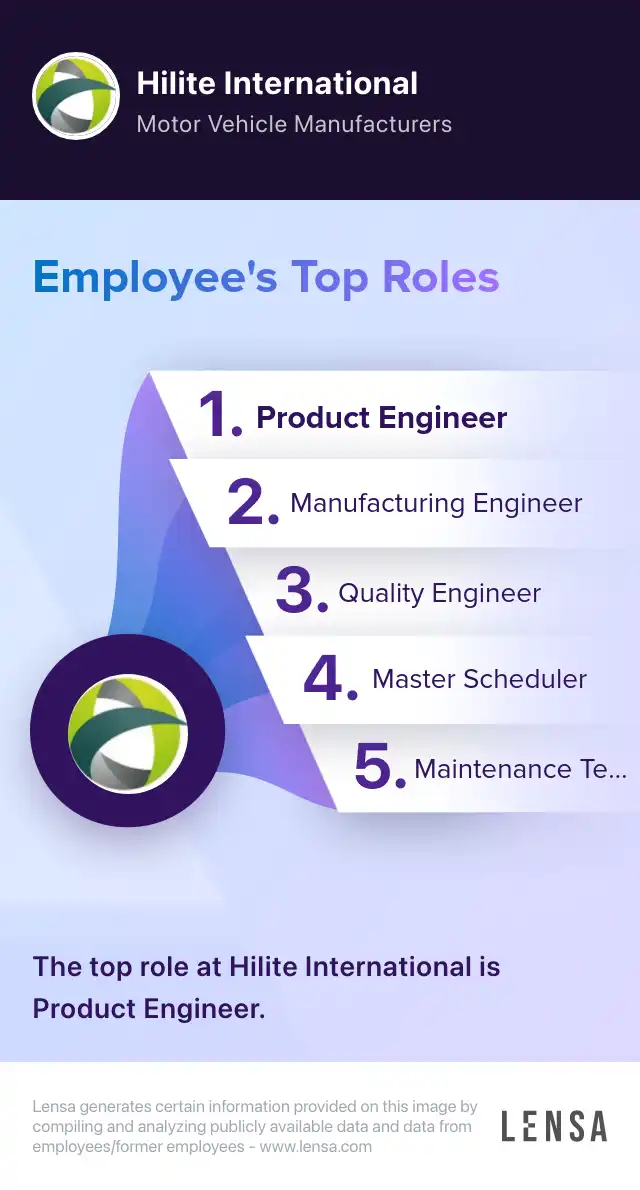 Hilite International
Motor Vehicle Manufacturers

Employee's Top Roles

1. Product Engineer
2. Manufacturing Engineer
3. Quality Engineer
4. Master Scheduler
5. Maintenance Te...

The top role at Hilite International is Product Engineer.

Lensa generates certain information provided on this image by compiling and analyzing publicly available data and data from employees/former employees - www.lensa.com

LENSA