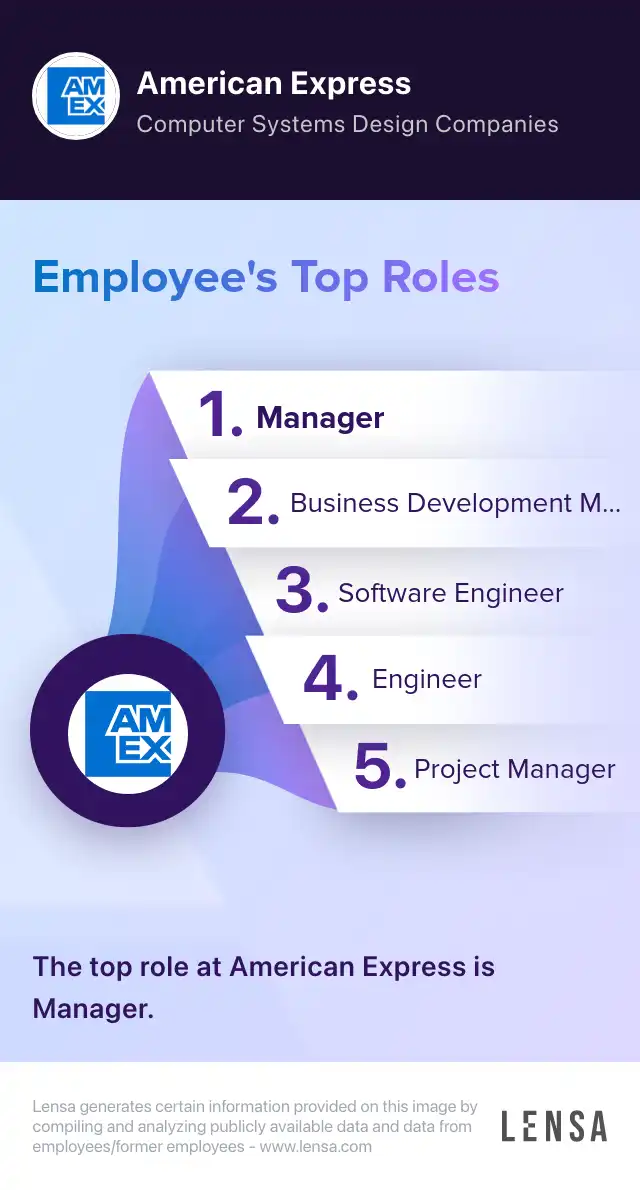 AM EX

American Express

Computer Systems Design Companies

Employee's Top Roles

1. Manager

2. Business Development M...

3. Software Engineer

4. Engineer

5. Project Manager

AM EX

The top role at American Express is Manager.

Lensa generates certain information provided on this image by compiling and analyzing publicly available data and data from employees/former employees - www.lensa.com

LENSA