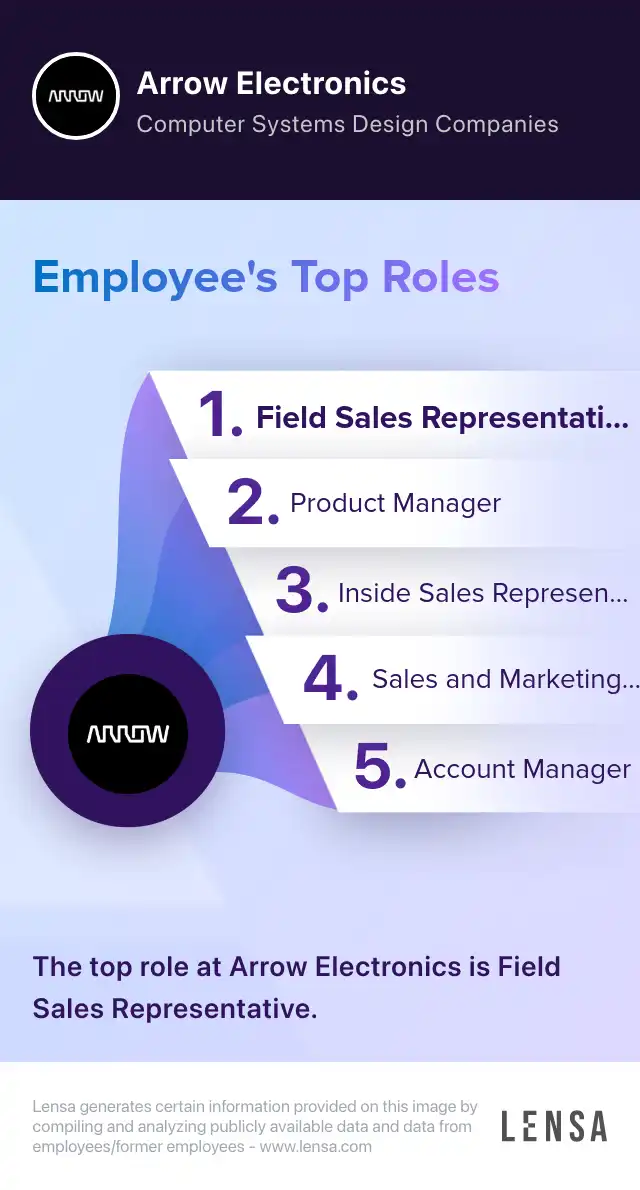 ARROW

Arrow Electronics

Computer Systems Design Companies

Employee's Top Roles

1. Field Sales Representati...

2. Product Manager

3. Inside Sales Represen...

4. Sales and Marketing...

5. Account Manager

ARROW

The top role at Arrow Electronics is Field Sales Representative.

Lensa generates certain information provided on this image by compiling and analyzing publicly available data and data from employees/former employees - www.lensa.com

LENSA