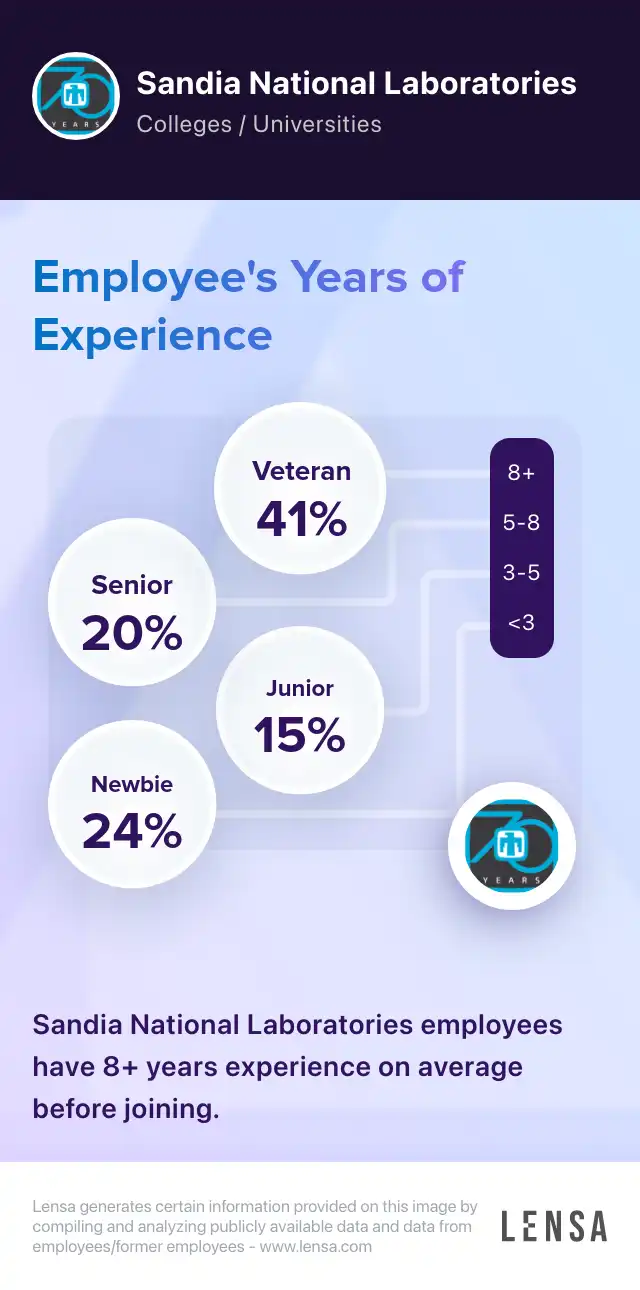 YEARS

Sandia National Laboratories
Colleges / Universities

Employee's Years of Experience

Veteran
41%

Senior
20%

Junior
15%

Newbie
24%

8+
5-8
3-5
<3

YEARS

Sandia National Laboratories employees have 8+ years experience on average before joining.

Lensa generates certain information provided on this image by compiling and analyzing publicly available data and data from employees/former employees - www.lensa.com

LENSA