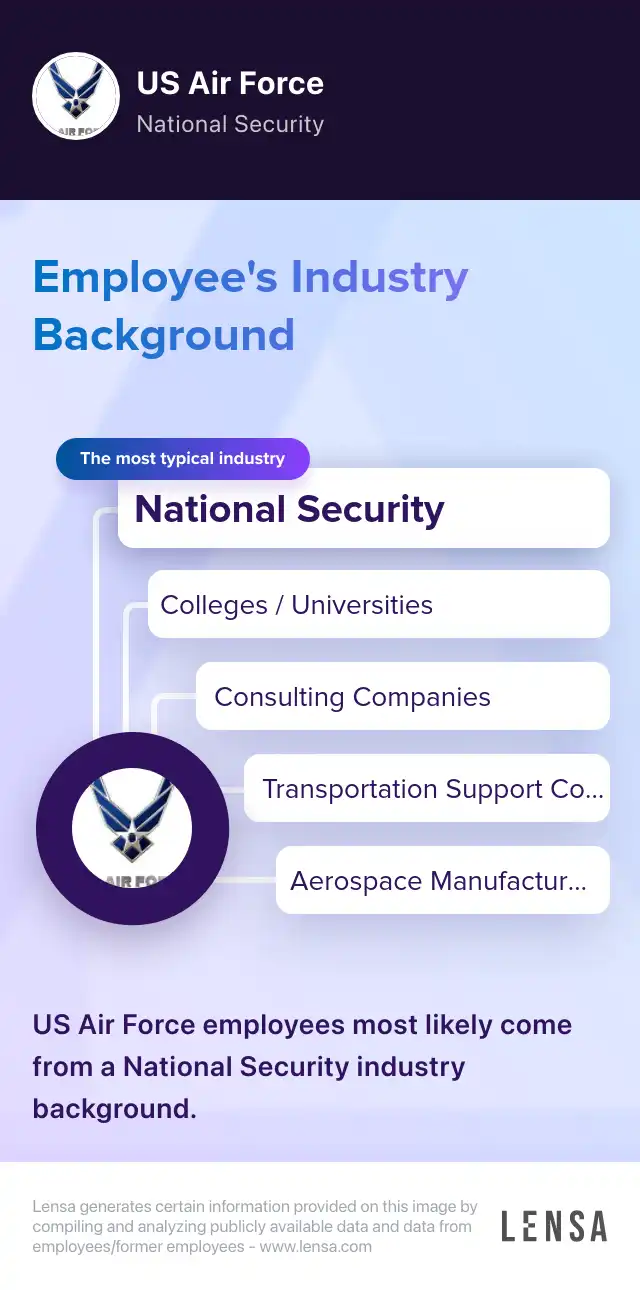 AIR FORCE

US Air Force

National Security

Employee's Industry Background

The most typical industry

National Security

Colleges / Universities

Consulting Companies

Transportation Support Co...

Aerospace Manufactur...

AIR FORCE

US Air Force employees most likely come from a National Security industry background.

Lensa generates certain information provided on this image by compiling and analyzing publicly available data and data from employees/former employees - www.lensa.com

LENSA