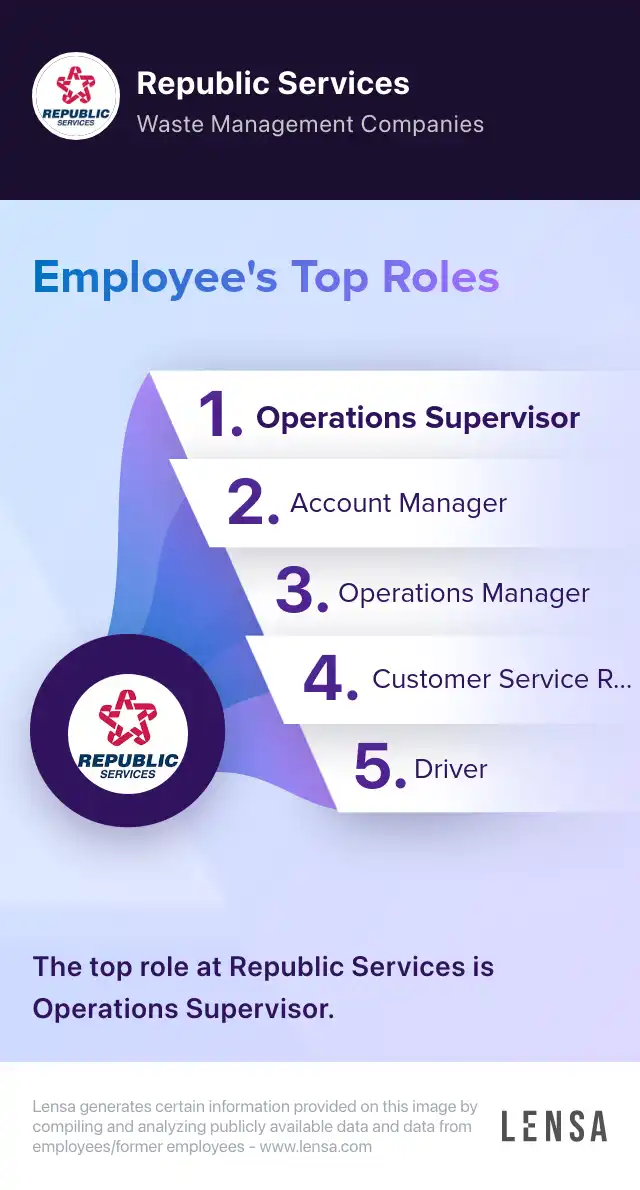 REPUBLIC SERVICES

Republic Services
Waste Management Companies

Employee's Top Roles

1. Operations Supervisor
2. Account Manager
3. Operations Manager
4. Customer Service R...
5. Driver

REPUBLIC SERVICES

The top role at Republic Services is Operations Supervisor.

Lensa generates certain information provided on this image by compiling and analyzing publicly available data and data from employees/former employees - www.lensa.com

LENSA