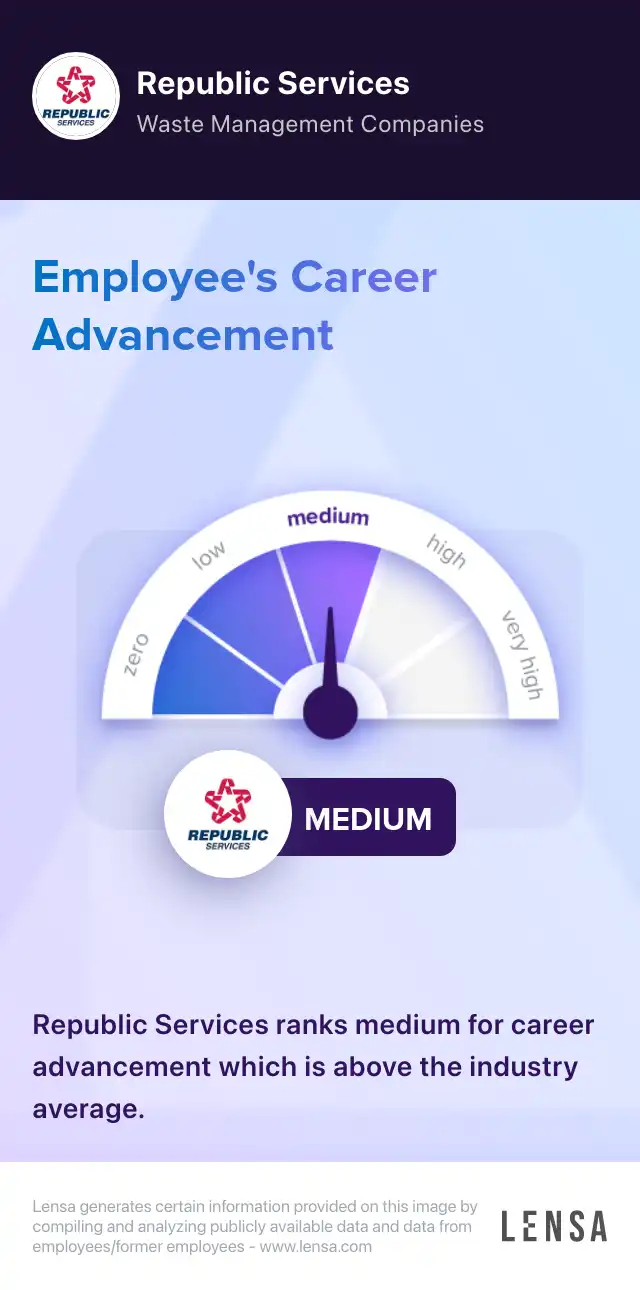 REPUBLIC SERVICES

Republic Services
Waste Management Companies

Employee's Career Advancement

zero
low
medium
high
very high

REPUBLIC SERVICES

MEDIUM

Republic Services ranks medium for career advancement which is above the industry average.

Lensa generates certain information provided on this image by compiling and analyzing publicly available data and data from employees/former employees - www.lensa.com

LENSA