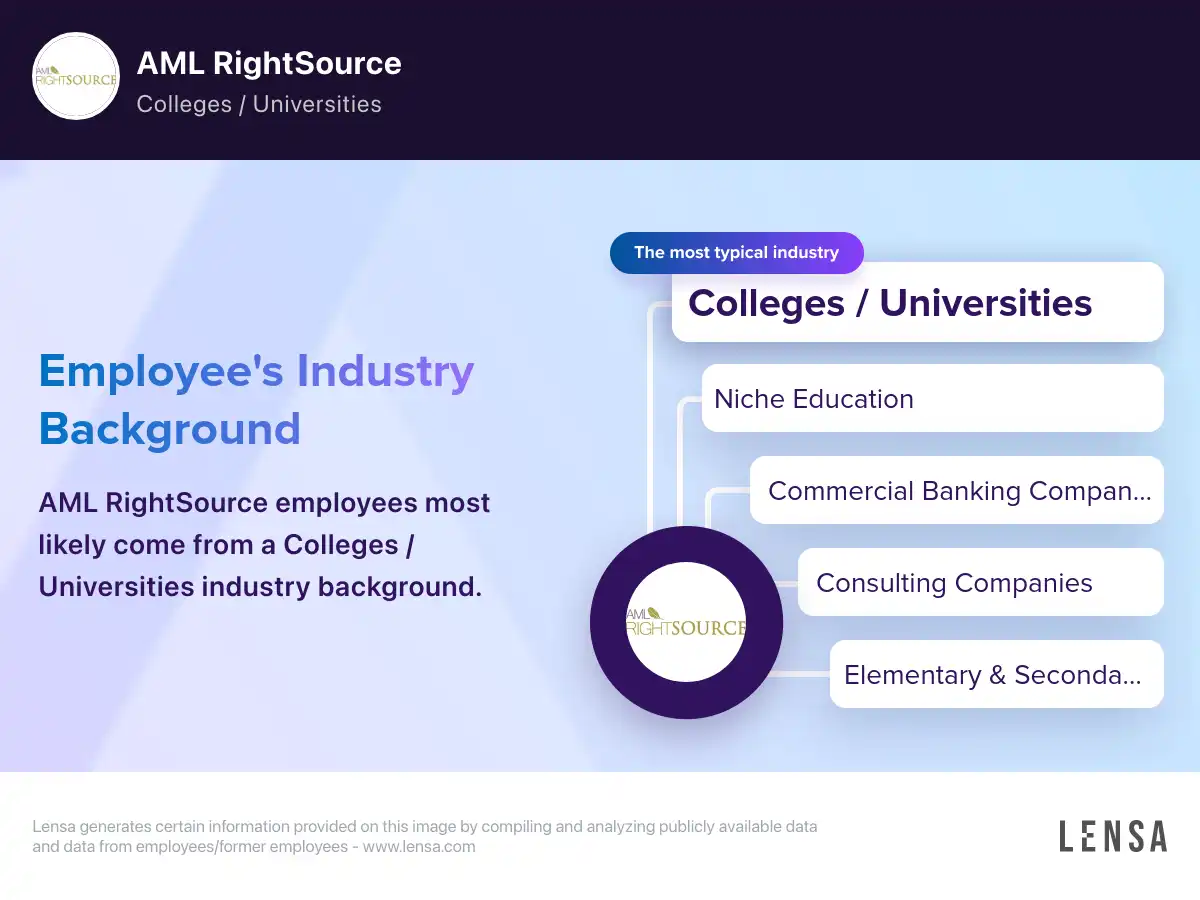 AML RIGHTSOURCE

AML RightSource

Colleges / Universities

Employee's Industry Background

AML RightSource employees most likely come from a Colleges / Universities industry background.

The most typical industry

Colleges / Universities

Niche Education

Commercial Banking Compan...

Consulting Companies

Elementary & Seconda...

AML RIGHTSOURCE

Lensa generates certain information provided on this image by compiling and analyzing publicly available data and data from employees/former employees - www.lensa.com

LENSA