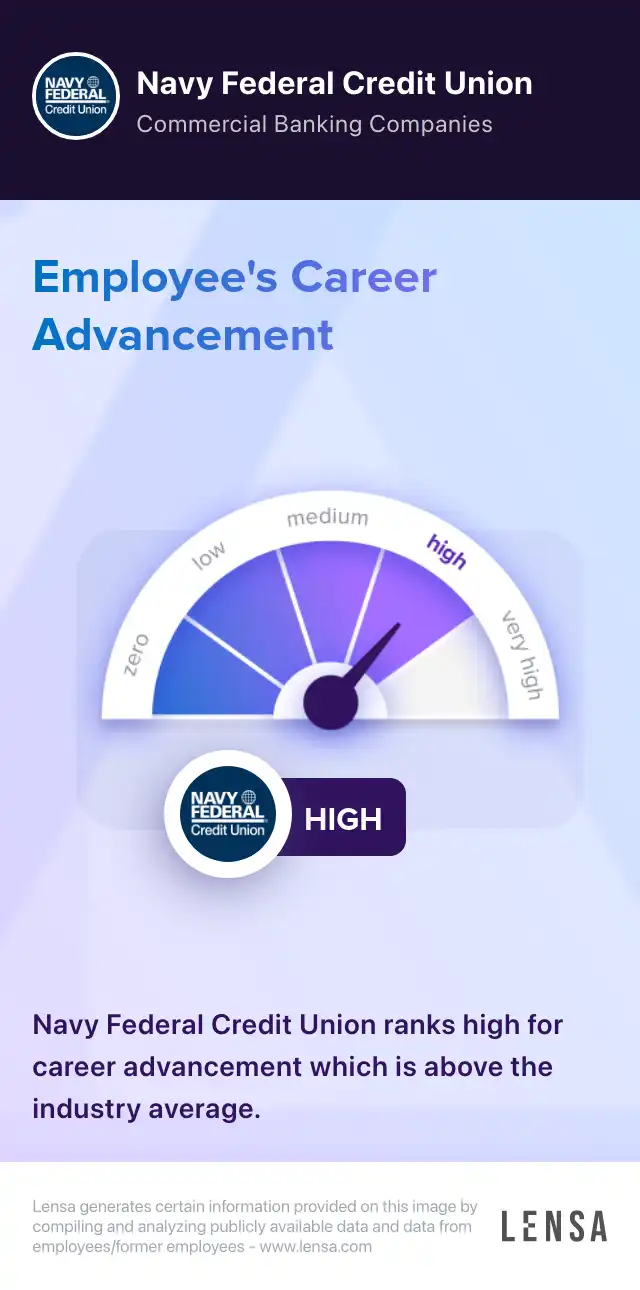 NAVY FEDERAL Credit Union

Navy Federal Credit Union

Commercial Banking Companies

Employee's Career Advancement

zero

low

medium

high

very high

NAVY FEDERAL Credit Union

HIGH

Navy Federal Credit Union ranks high for career advancement which is above the industry average.

Lensa generates certain information provided on this image by compiling and analyzing publicly available data and data from employees/former employees - www.lensa.com

LENSA