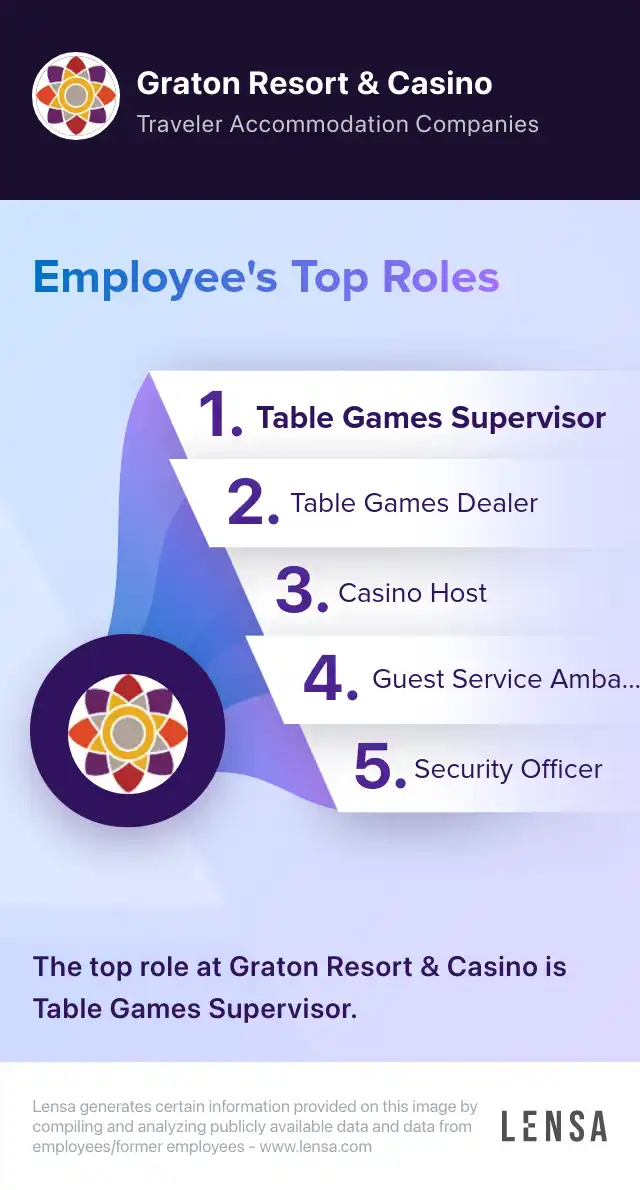 Graton Resort & Casino
Traveler Accommodation Companies

Employee's Top Roles

1. Table Games Supervisor
2. Table Games Dealer
3. Casino Host
4. Guest Service Amba...
5. Security Officer

The top role at Graton Resort & Casino is Table Games Supervisor.

Lensa generates certain information provided on this image by compiling and analyzing publicly available data and data from employees/former employees - www.lensa.com

LENSA