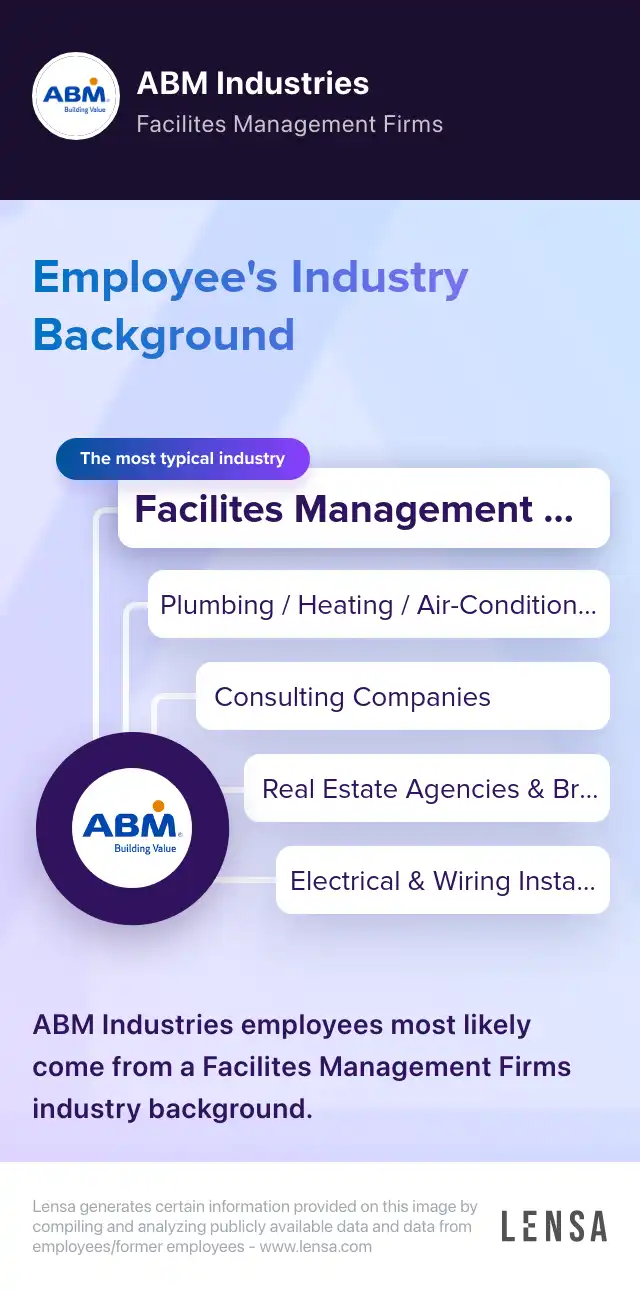 ABM Building Value

ABM Industries
Facilites Management Firms

Employee's Industry Background

The most typical industry
Facilites Management ...

Plumbing / Heating / Air-Condition...

Consulting Companies

Real Estate Agencies & Br...

Electrical & Wiring Insta...

ABM Building Value

ABM Industries employees most likely come from a Facilites Management Firms industry background.

Lensa generates certain information provided on this image by compiling and analyzing publicly available data and data from employees/former employees - www.lensa.com

LENSA