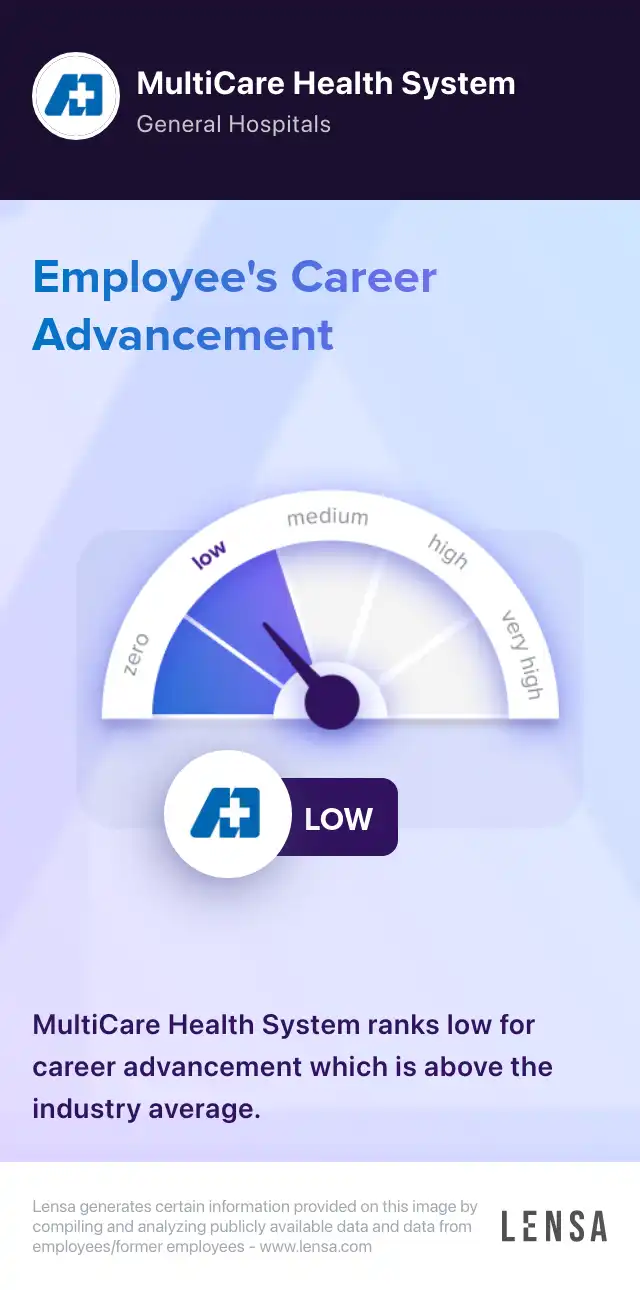 MultiCare Health System
General Hospitals

Employee's Career Advancement

zero
low
medium
high
very high

LOW

MultiCare Health System ranks low for career advancement which is above the industry average.

Lensa generates certain information provided on this image by compiling and analyzing publicly available data and data from employees/former employees - www.lensa.com

LENSA