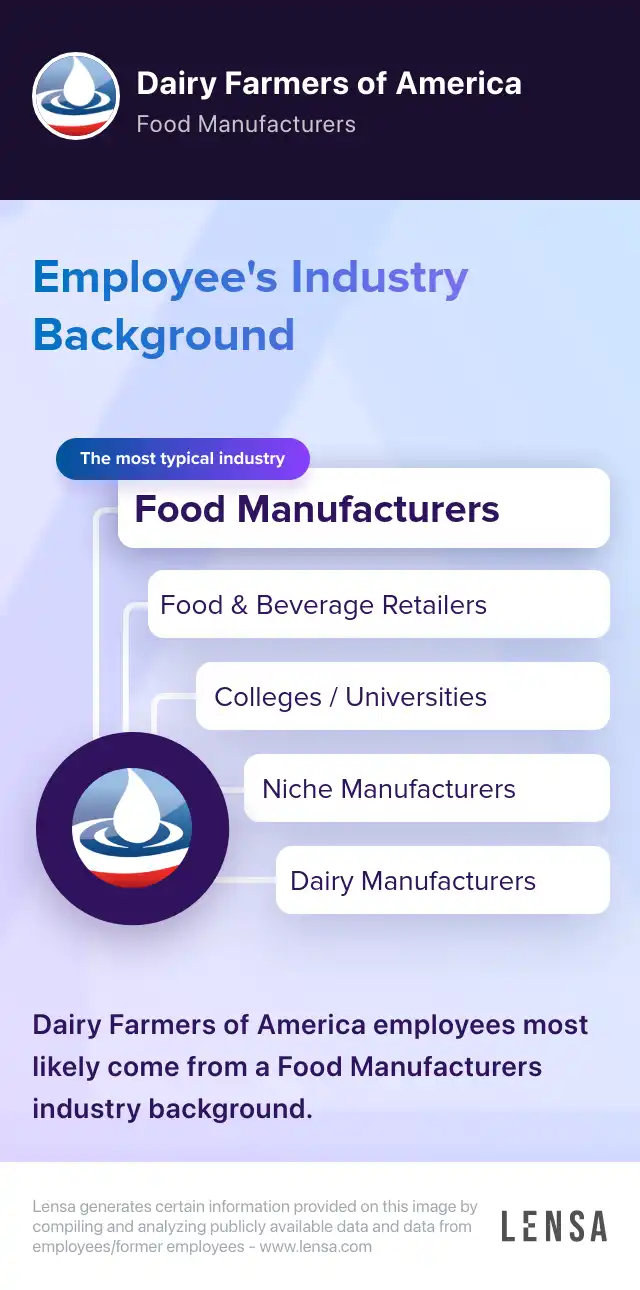 Dairy Farmers of America
Food Manufacturers

Employee's Industry Background

The most typical industry
Food Manufacturers
Food & Beverage Retailers
Colleges / Universities
Niche Manufacturers
Dairy Manufacturers

Dairy Farmers of America employees most likely come from a Food Manufacturers industry background.

Lensa generates certain information provided on this image by compiling and analyzing publicly available data and data from employees/former employees - www.lensa.com

LENSA