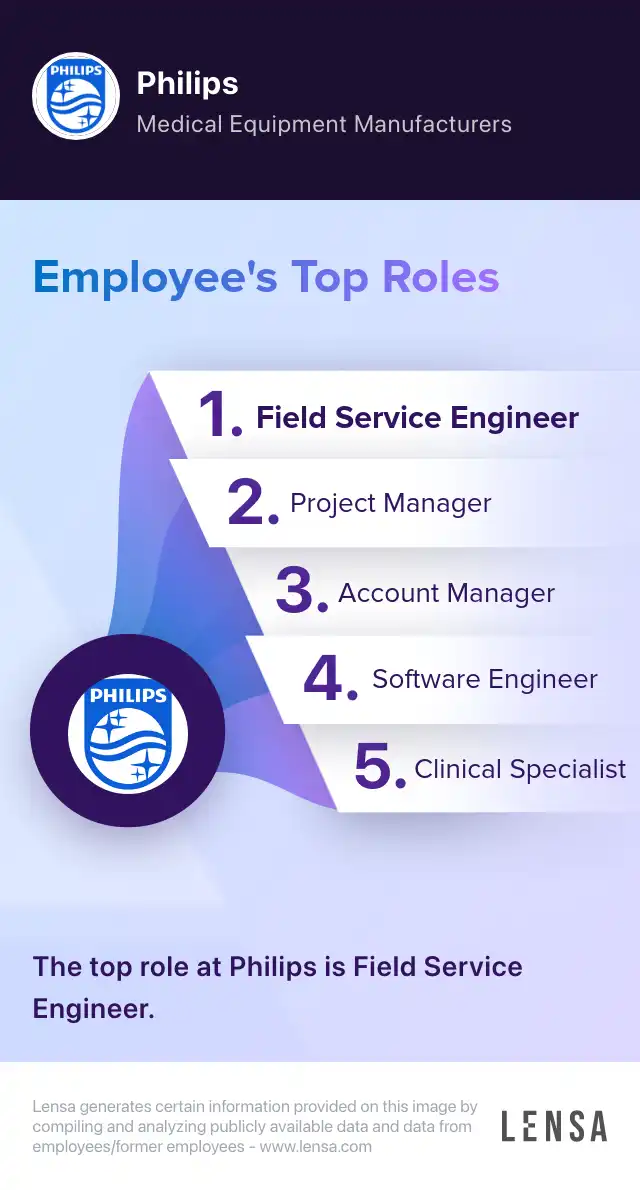 PHILIPS

Philips

Medical Equipment Manufacturers

Employee's Top Roles

1. Field Service Engineer

2. Project Manager

3. Account Manager

4. Software Engineer

5. Clinical Specialist

PHILIPS

The top role at Philips is Field Service Engineer.

Lensa generates certain information provided on this image by compiling and analyzing publicly available data and data from employees/former employees - www.lensa.com

LENSA