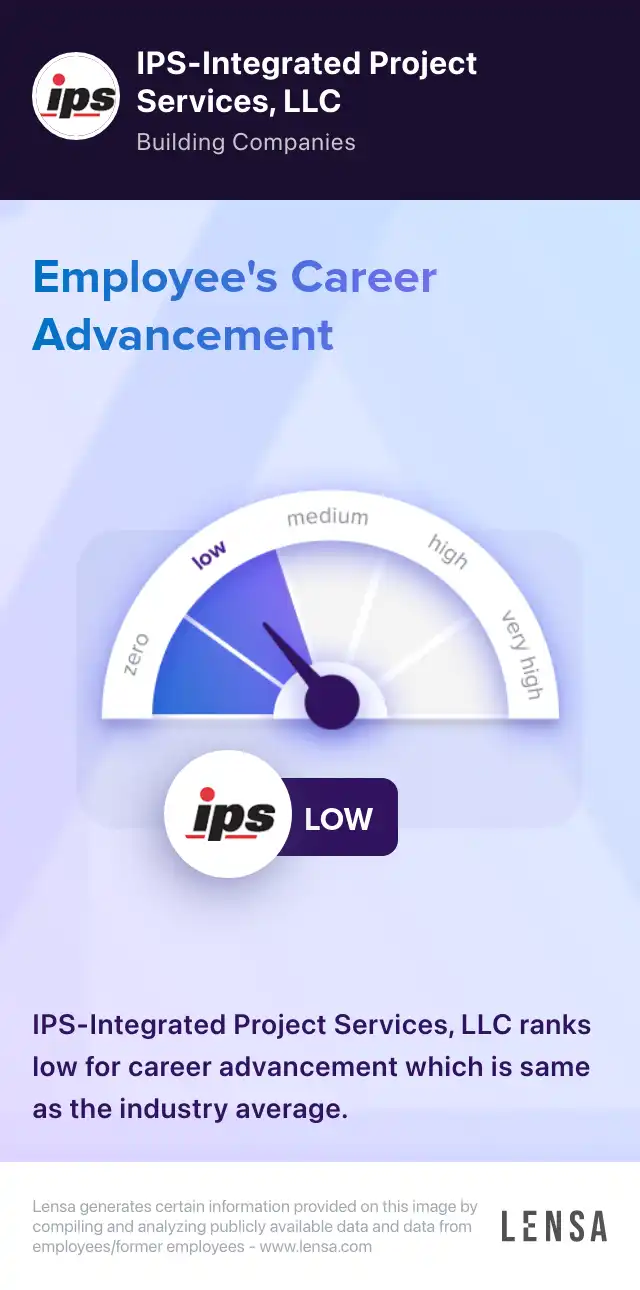 ips

IPS-Integrated Project Services, LLC
Building Companies

Employee's Career Advancement

zero
low
medium
high
very high

ips
LOW

IPS-Integrated Project Services, LLC ranks low for career advancement which is same as the industry average.

Lensa generates certain information provided on this image by compiling and analyzing publicly available data and data from employees/former employees - www.lensa.com

LENSA