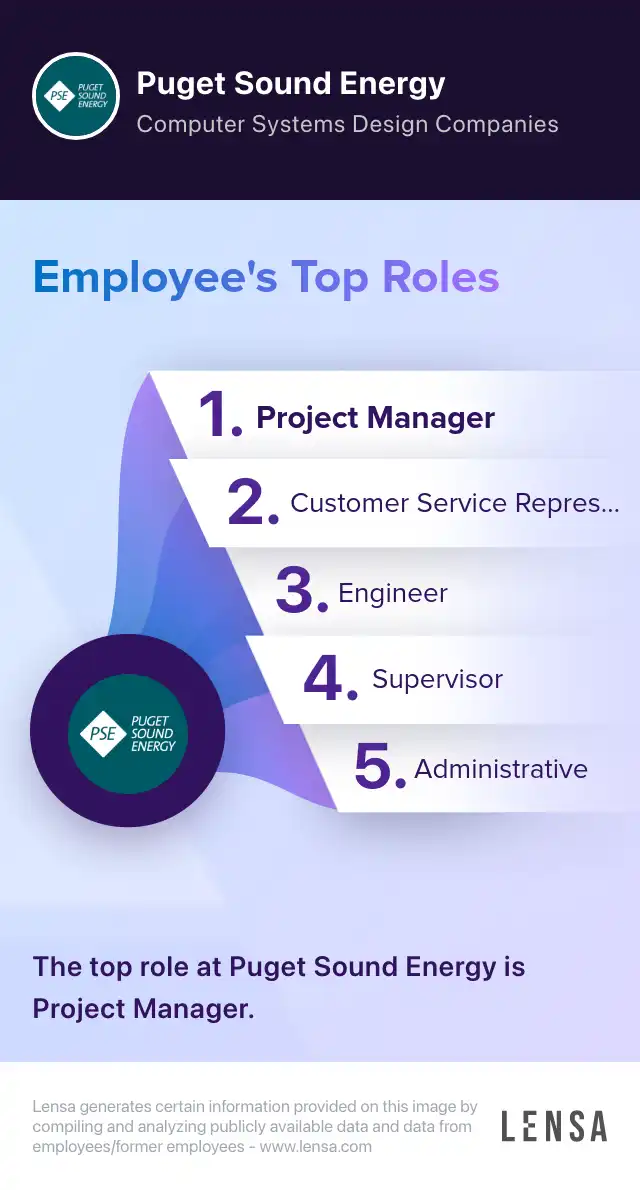 PSE PUGET SOUND ENERGY

Puget Sound Energy
Computer Systems Design Companies

Employee's Top Roles

1. Project Manager
2. Customer Service Repres...
3. Engineer
4. Supervisor
5. Administrative

PSE PUGET SOUND ENERGY

The top role at Puget Sound Energy is Project Manager.

Lensa generates certain information provided on this image by compiling and analyzing publicly available data and data from employees/former employees - www.lensa.com

LENSA