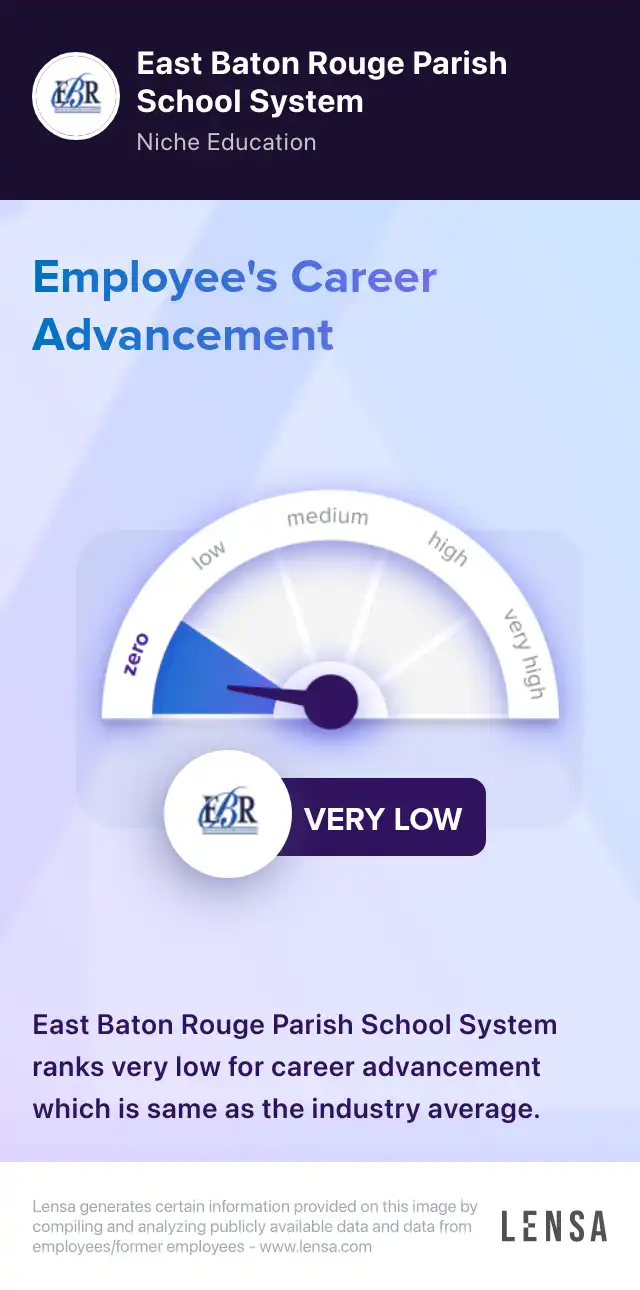 EBR

East Baton Rouge Parish School System

Niche Education

Employee's Career Advancement

zero
low
medium
high
very high

EBR

VERY LOW

East Baton Rouge Parish School System ranks very low for career advancement which is same as the industry average.

Lensa generates certain information provided on this image by compiling and analyzing publicly available data and data from employees/former employees - www.lensa.com

LENSA