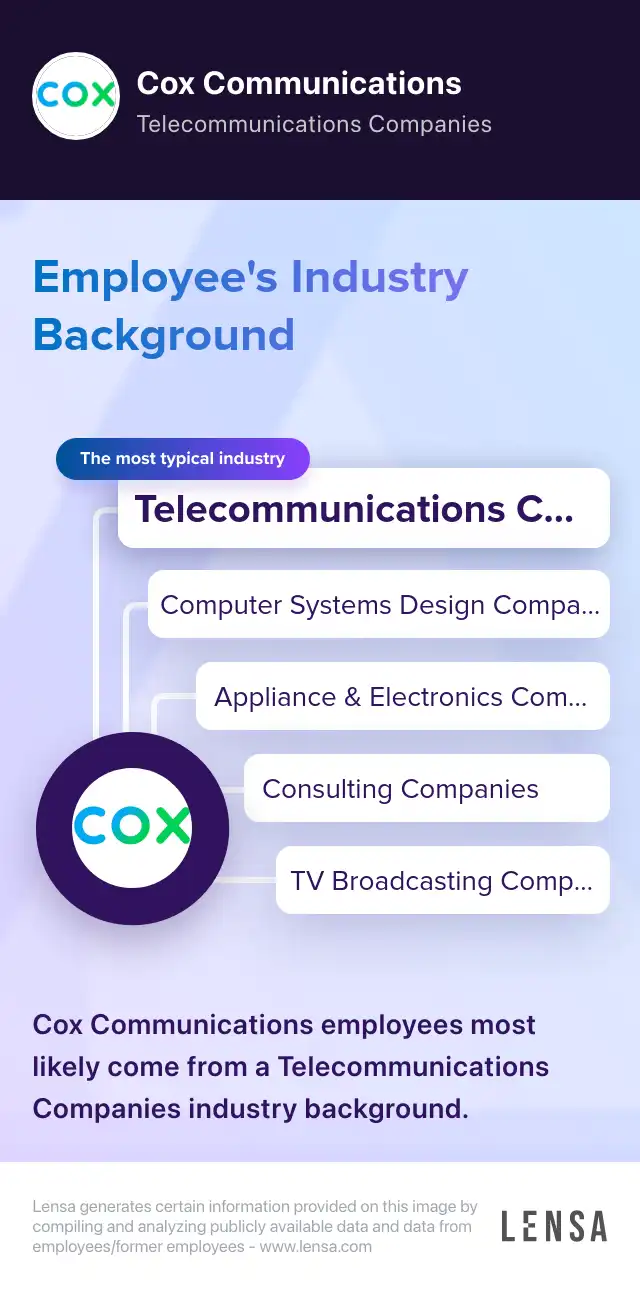 COX

Cox Communications
Telecommunications Companies

Employee's Industry Background

The most typical industry

Telecommunications C...

Computer Systems Design Compa...

Appliance & Electronics Com...

Consulting Companies

TV Broadcasting Comp...

COX

Cox Communications employees most likely come from a Telecommunications Companies industry background.

Lensa generates certain information provided on this image by compiling and analyzing publicly available data and data from employees/former employees - www.lensa.com

LENSA