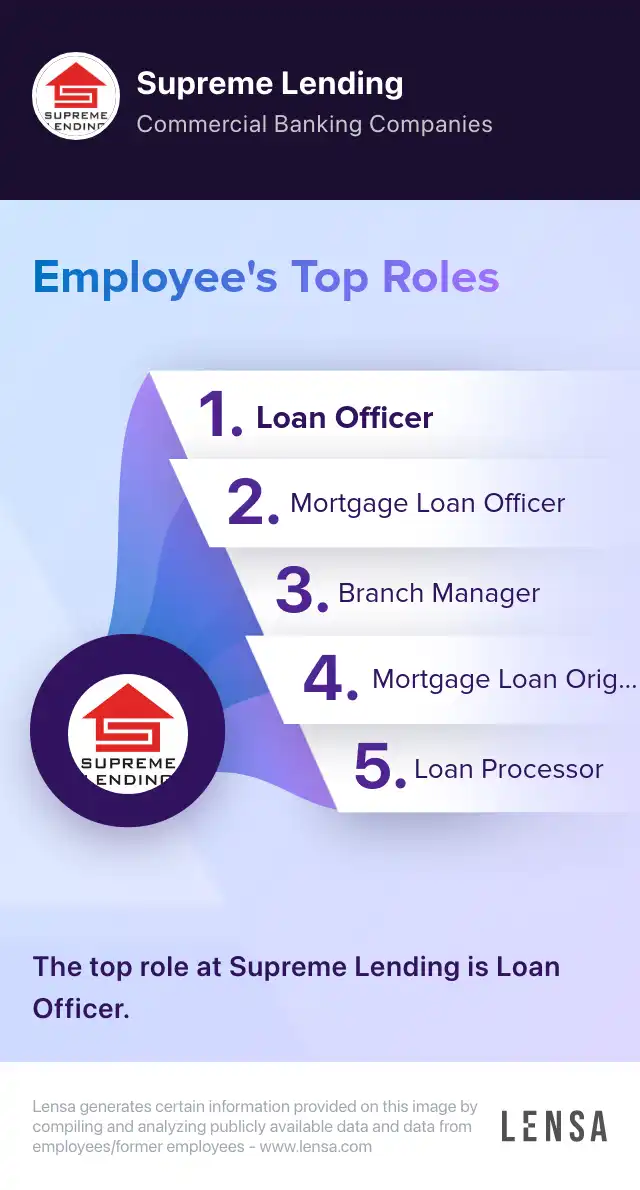 SUPREME LENDING

Supreme Lending

Commercial Banking Companies

Employee's Top Roles

1. Loan Officer

2. Mortgage Loan Officer

3. Branch Manager

4. Mortgage Loan Orig...

5. Loan Processor

SUPREME LENDING

The top role at Supreme Lending is Loan Officer.

Lensa generates certain information provided on this image by compiling and analyzing publicly available data and data from employees/former employees - www.lensa.com

LENSA