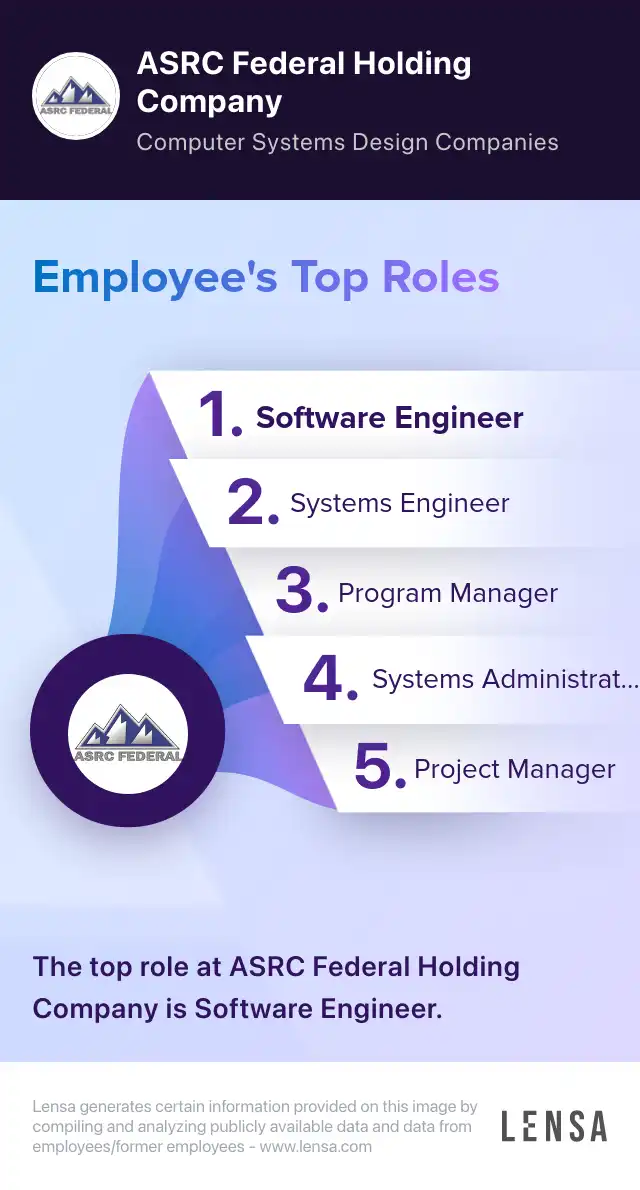 ASRC FEDERAL

ASRC Federal Holding Company

Computer Systems Design Companies

Employee's Top Roles

1. Software Engineer

2. Systems Engineer

3. Program Manager

4. Systems Administrat...

5. Project Manager

ASRC FEDERAL

The top role at ASRC Federal Holding Company is Software Engineer.

Lensa generates certain information provided on this image by compiling and analyzing publicly available data and data from employees/former employees - www.lensa.com

LENSA