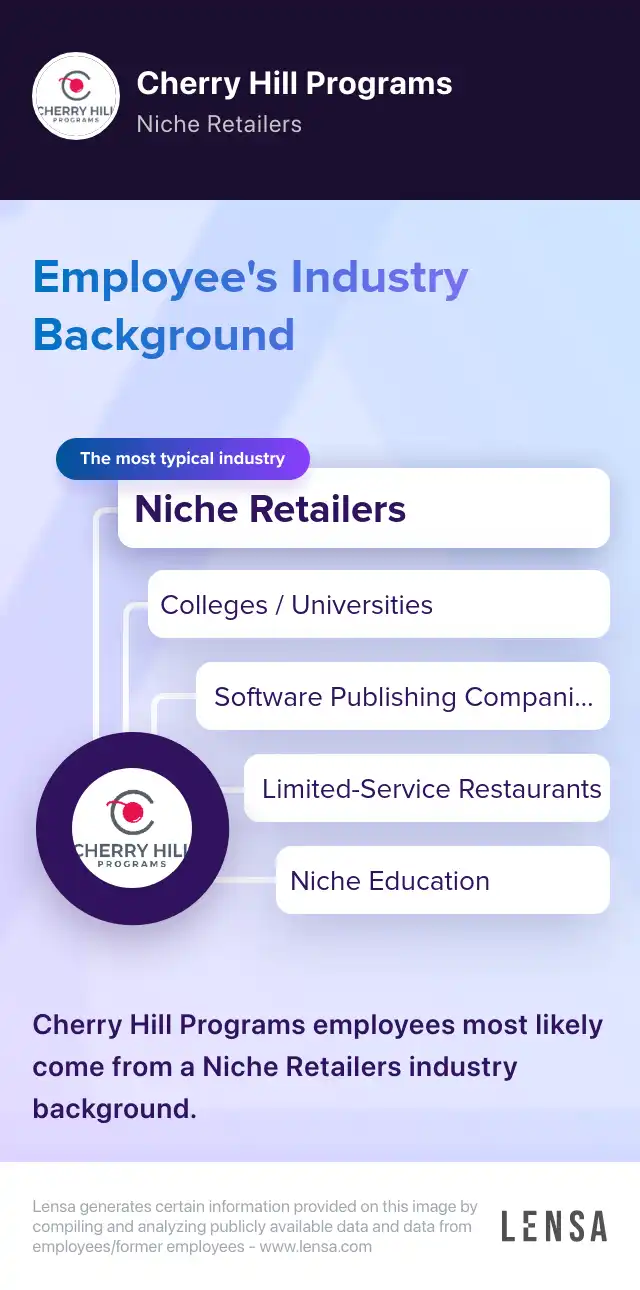 CHERRY HILL PROGRAMS

Cherry Hill Programs
Niche Retailers

Employee's Industry Background

The most typical industry
Niche Retailers
Colleges / Universities
Software Publishing Compani...
Limited-Service Restaurants
Niche Education

CHERRY HILL PROGRAMS

Cherry Hill Programs employees most likely come from a Niche Retailers industry background.

Lensa generates certain information provided on this image by compiling and analyzing publicly available data and data from employees/former employees - www.lensa.com

LENSA