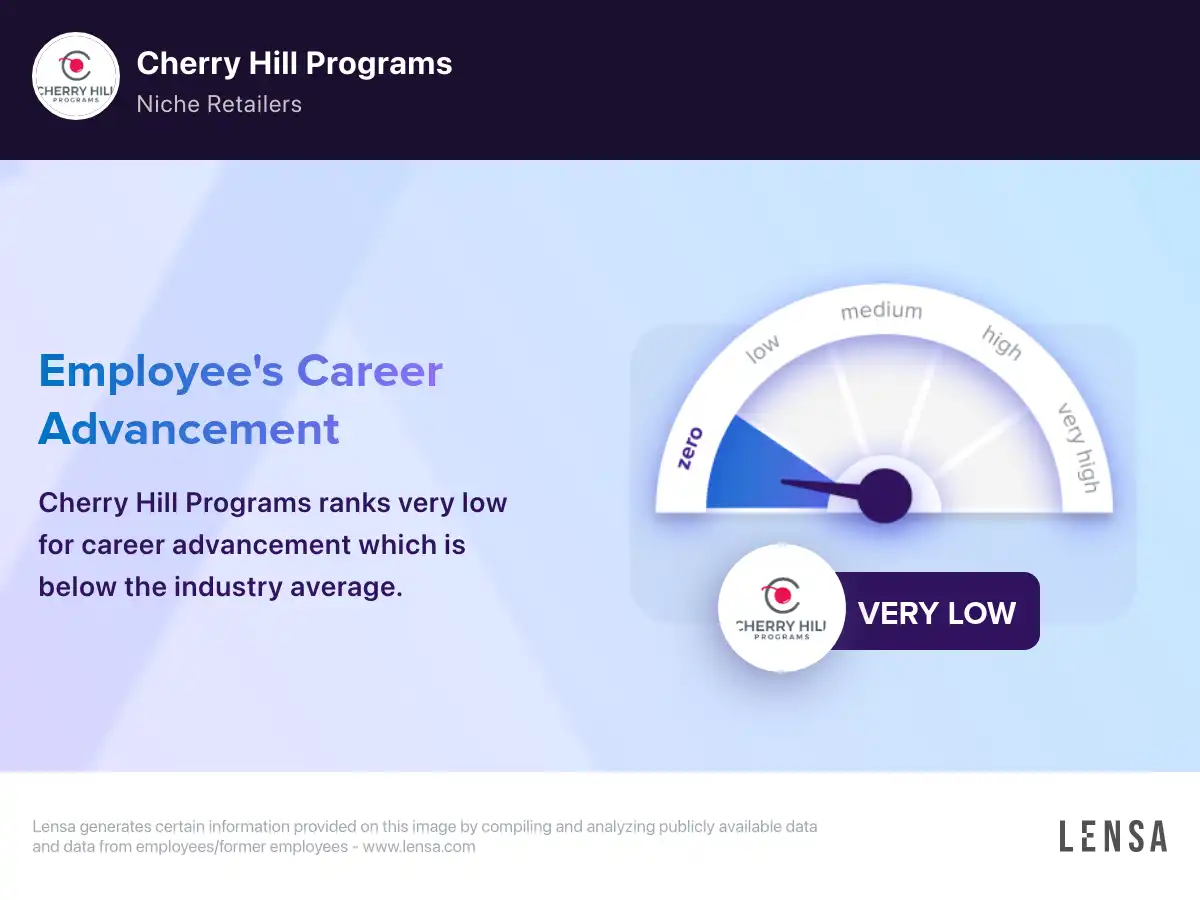 CHERRY HILL PROGRAMS

Cherry Hill Programs

Niche Retailers

Employee's Career Advancement

Cherry Hill Programs ranks very low for career advancement which is below the industry average.

zero
low
medium
high
very high

CHERRY HILL PROGRAMS

VERY LOW

Lensa generates certain information provided on this image by compiling and analyzing publicly available data and data from employees/former employees - www.lensa.com

LENSA