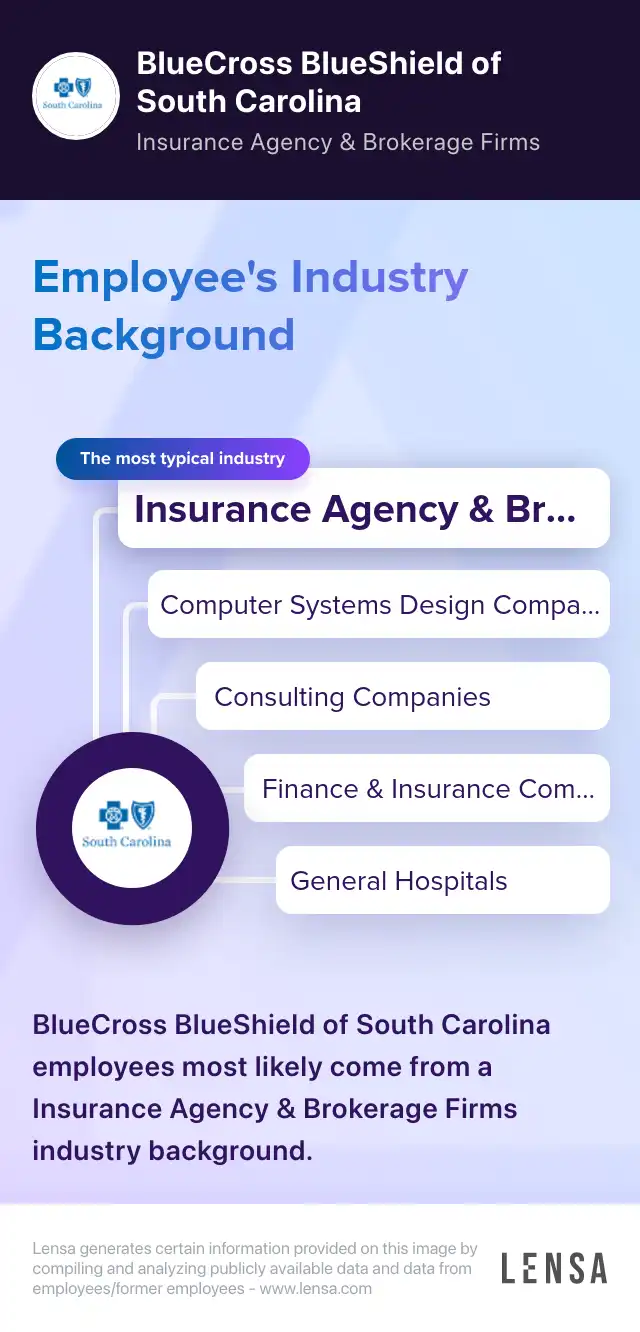 South Carolina

BlueCross BlueShield of South Carolina

Insurance Agency & Brokerage Firms

Employee's Industry Background

The most typical industry

Insurance Agency & Br...

Computer Systems Design Compa...

Consulting Companies

Finance & Insurance Com...

General Hospitals

South Carolina

BlueCross BlueShield of South Carolina employees most likely come from a Insurance Agency & Brokerage Firms industry background.

Lensa generates certain information provided on this image by compiling and analyzing publicly available data and data from employees/former employees - www.lensa.com

LENSA