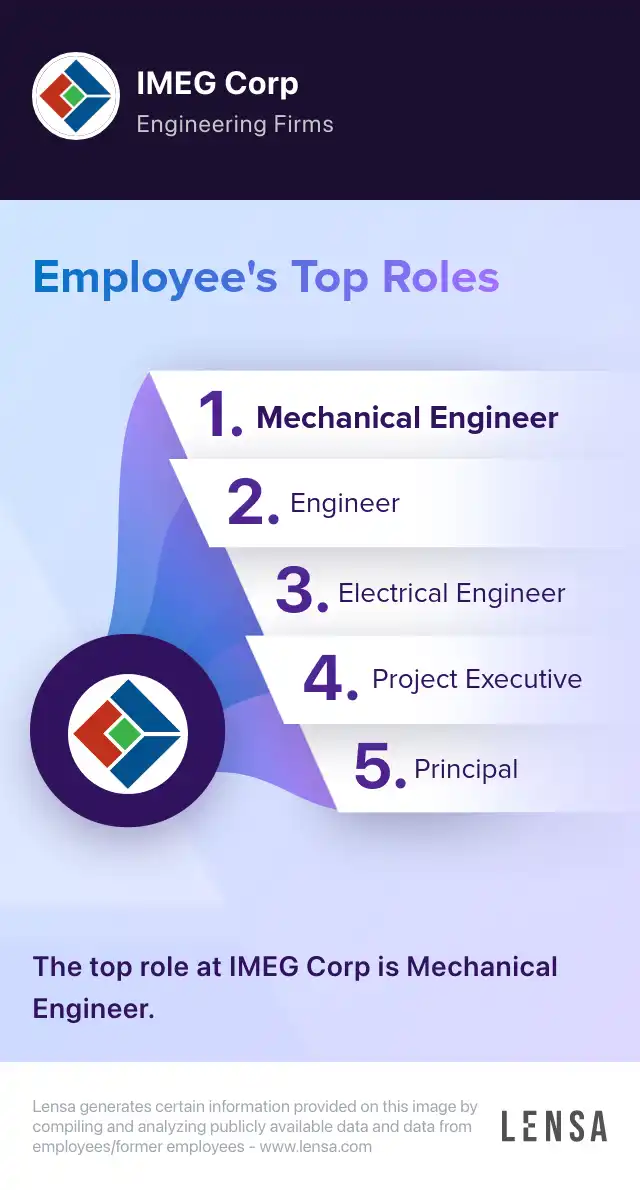 IMEG Corp
Engineering Firms

Employee's Top Roles

1. Mechanical Engineer
2. Engineer
3. Electrical Engineer
4. Project Executive
5. Principal

The top role at IMEG Corp is Mechanical Engineer.

Lensa generates certain information provided on this image by compiling and analyzing publicly available data and data from employees/former employees - www.lensa.com

LENSA