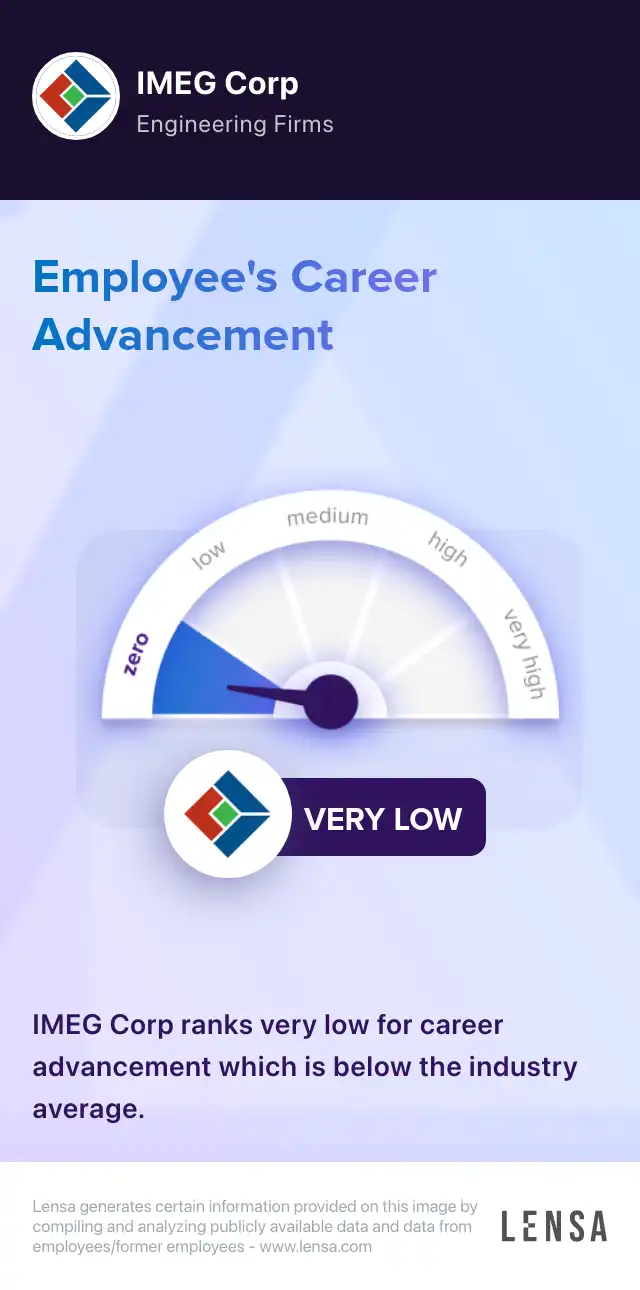 IMEG Corp
Engineering Firms

Employee's Career Advancement

zero
low
medium
high
very high

VERY LOW

IMEG Corp ranks very low for career advancement which is below the industry average.

Lensa generates certain information provided on this image by compiling and analyzing publicly available data and data from employees/former employees - www.lensa.com

LENSA